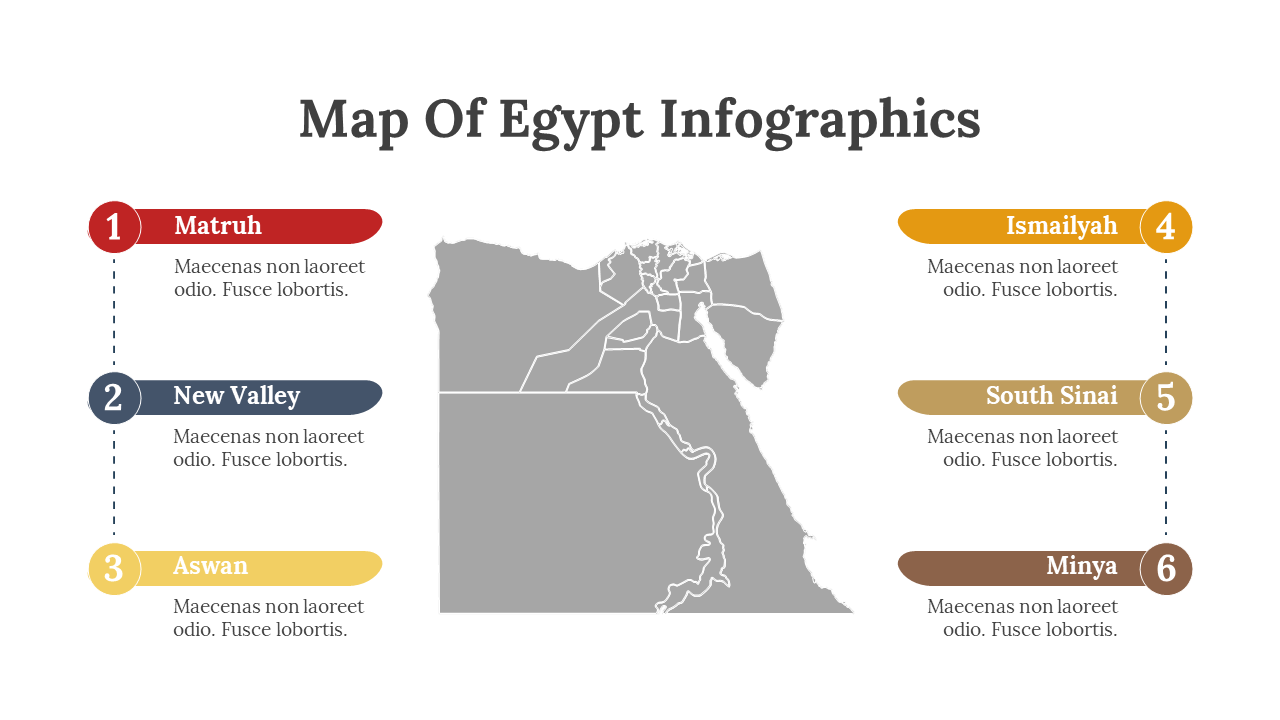 Map Of Egypt Infographics

1 Matruh
Maecenas non laoreet odio. Fusce lobortis.

2 New Valley
Maecenas non laoreet odio. Fusce lobortis.

3 Aswan
Maecenas non laoreet odio. Fusce lobortis.

Ismailyah 4
Maecenas non laoreet odio. Fusce lobortis.

South Sinai 5
Maecenas non laoreet odio. Fusce lobortis.

Minya 6
Maecenas non laoreet odio. Fusce lobortis.