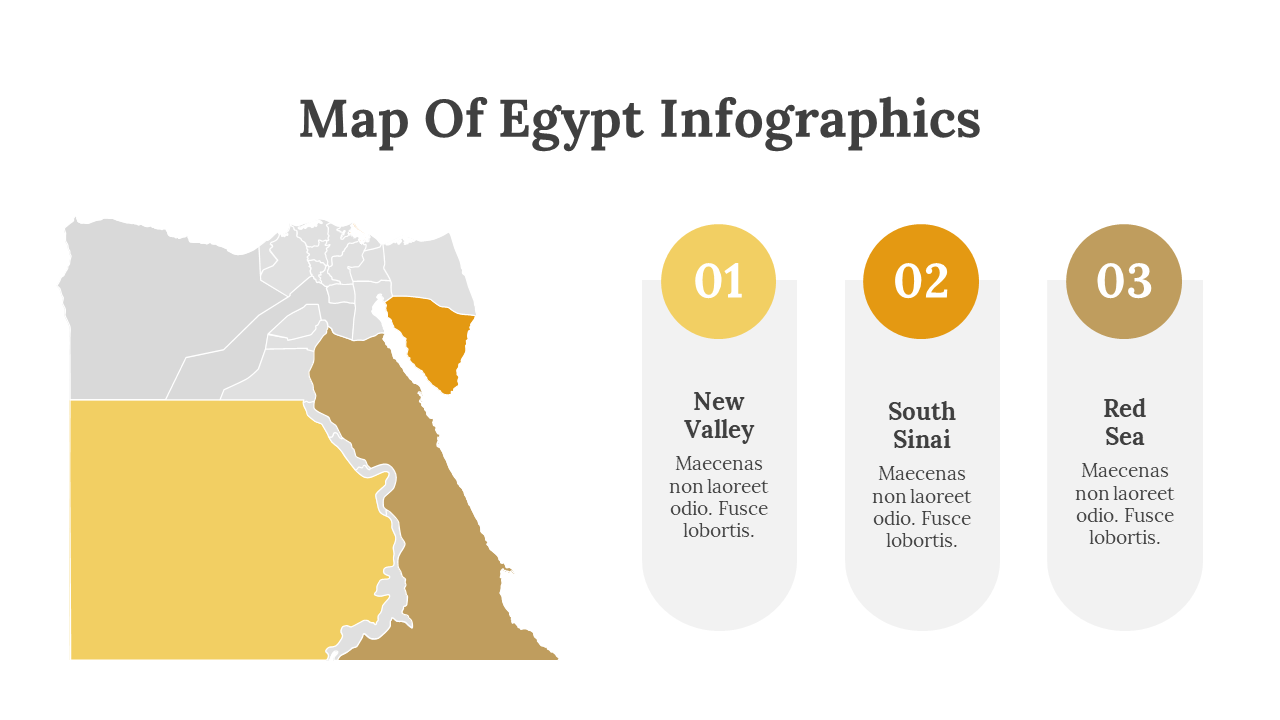 Map Of Egypt Infographics

01

New Valley

Maecenas non laoreet odio. Fusce lobortis.

02

South Sinai

Maecenas non laoreet odio. Fusce lobortis.

03

Red Sea

Maecenas non laoreet odio. Fusce lobortis.