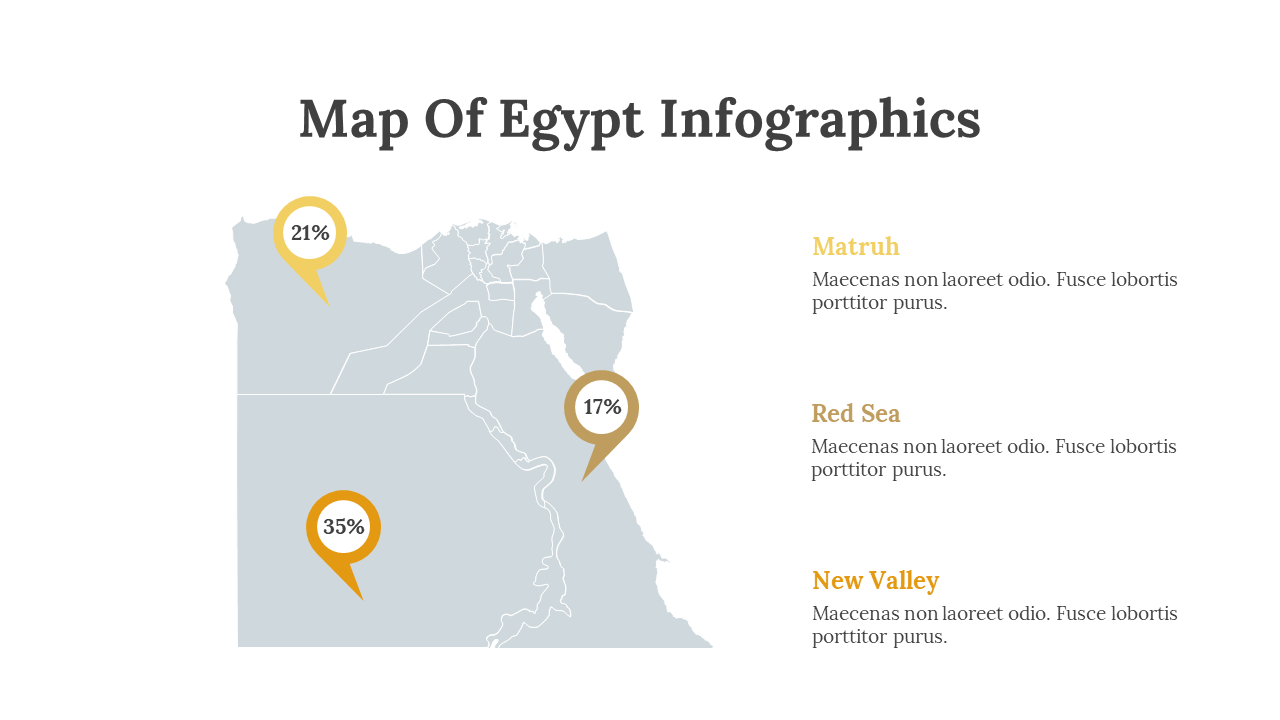 Map Of Egypt Infographics

21%

17%

35%

Matruh

Maecenas non laoreet odio. Fusce lobortis porttitor purus.

Red Sea

Maecenas non laoreet odio. Fusce lobortis porttitor purus.

New Valley

Maecenas non laoreet odio. Fusce lobortis porttitor purus.