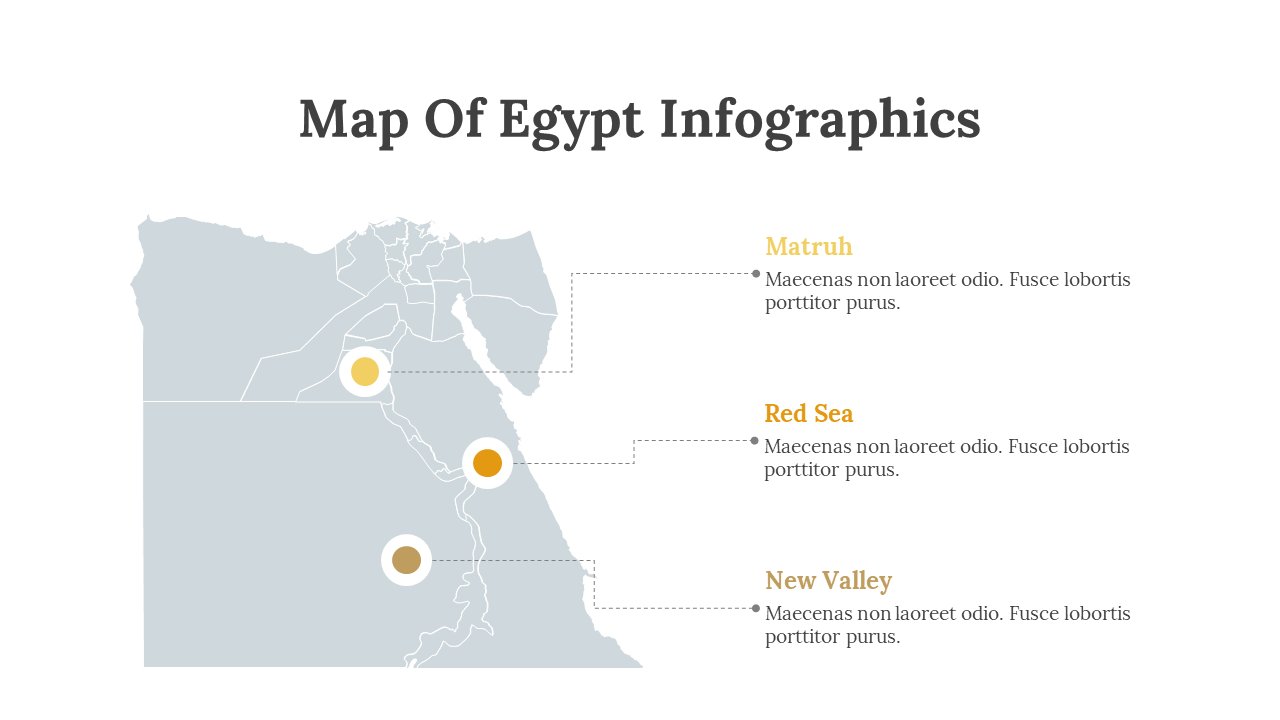 Map Of Egypt Infographics

Matruh
Maecenas non laoreet odio. Fusce lobortis porttitor purus.

Red Sea
Maecenas non laoreet odio. Fusce lobortis porttitor purus.

New Valley
Maecenas non laoreet odio. Fusce lobortis porttitor purus.