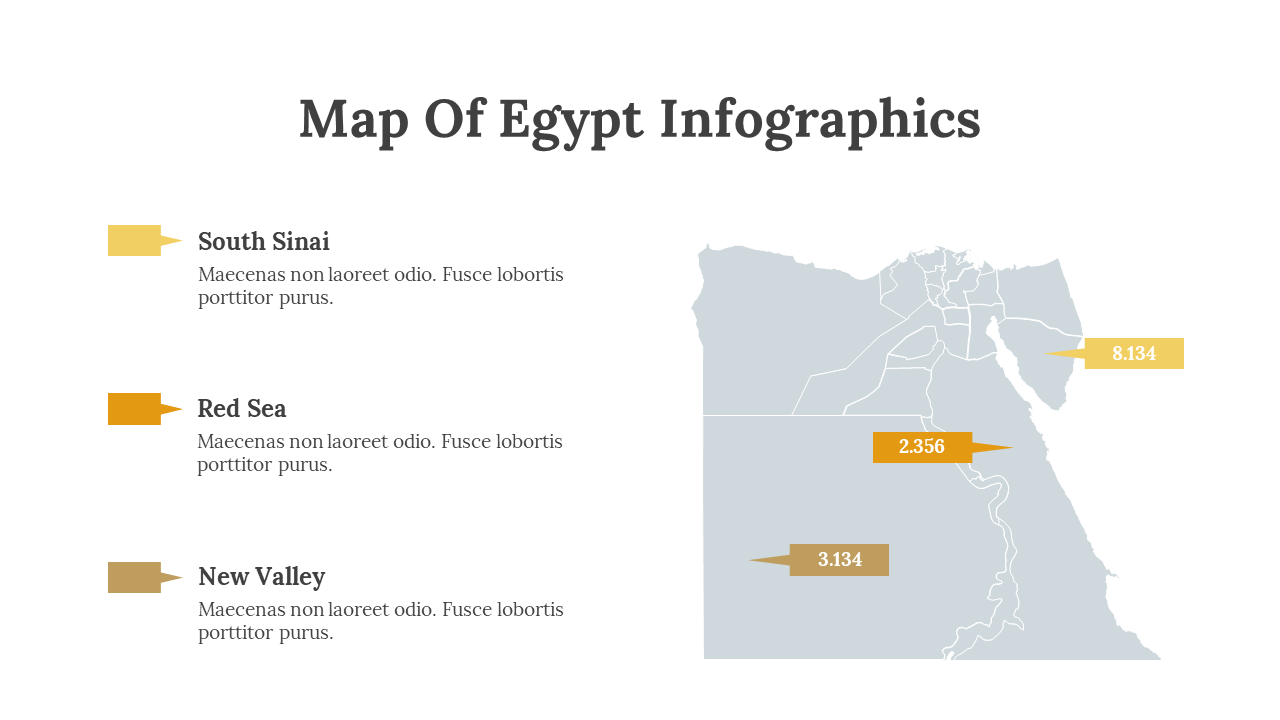 Map Of Egypt Infographics

South Sinai
Maecenas non laoreet odio. Fusce lobortis porttitor purus.

Red Sea
Maecenas non laoreet odio. Fusce lobortis porttitor purus.

New Valley
Maecenas non laoreet odio. Fusce lobortis porttitor purus.

8.134

2.356

3.134