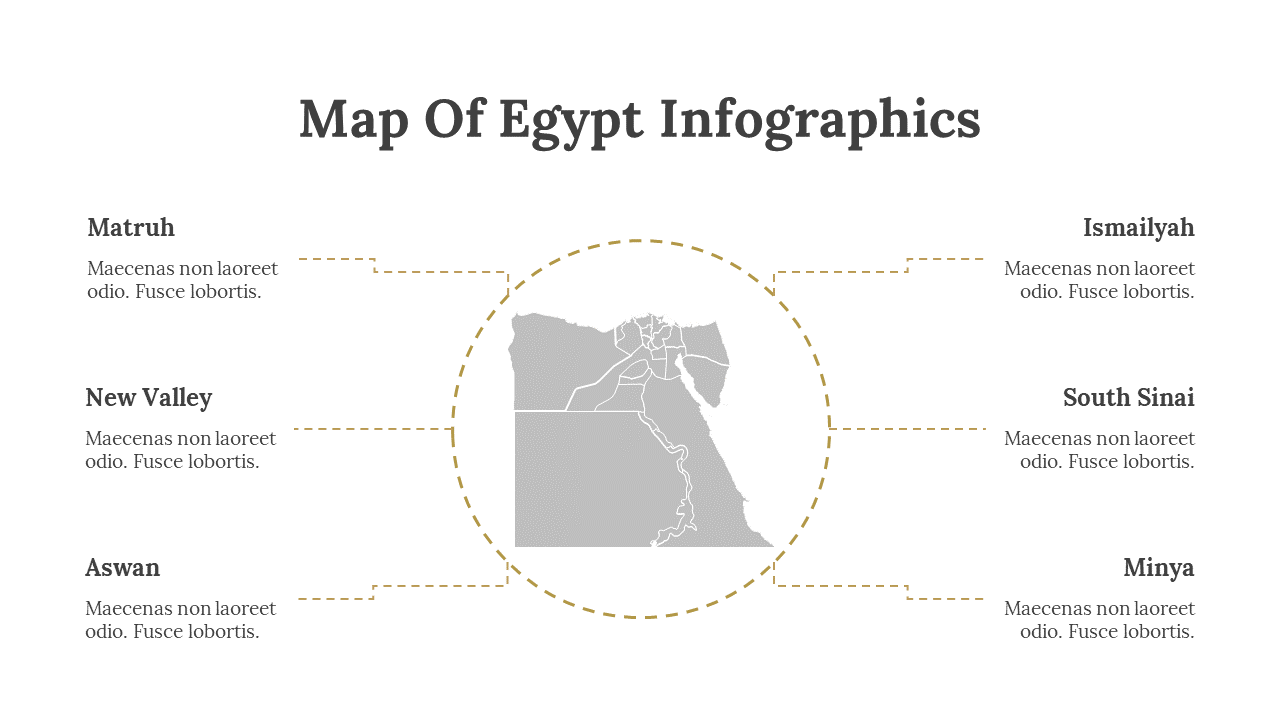 Map Of Egypt Infographics

Matruh

Maecenas non laoreet odio. Fusce lobortis.

New Valley

Maecenas non laoreet odio. Fusce lobortis.

Aswan

Maecenas non laoreet odio. Fusce lobortis.

Ismailyah

Maecenas non laoreet odio. Fusce lobortis.

South Sinai

Maecenas non laoreet odio. Fusce lobortis.

Minya

Maecenas non laoreet odio. Fusce lobortis.