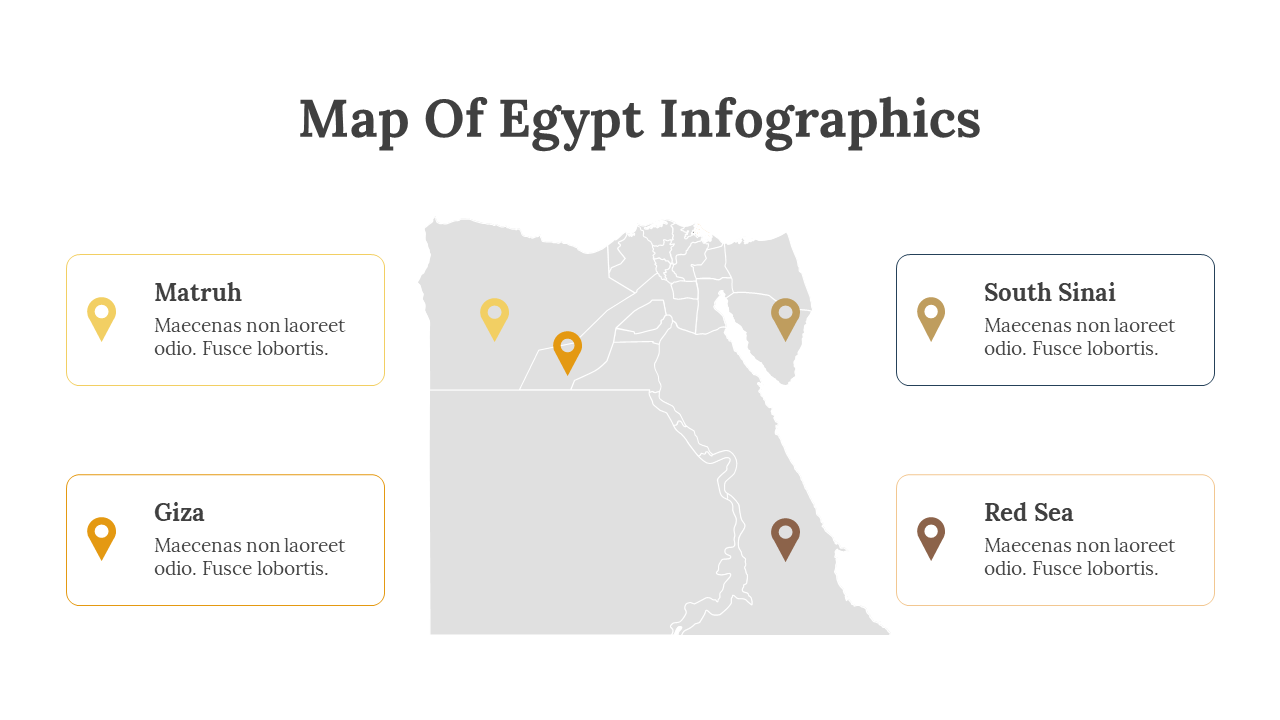 Map Of Egypt Infographics

Matruh
Maecenas non laoreet odio. Fusce lobortis.

Giza
Maecenas non laoreet odio. Fusce lobortis.

South Sinai
Maecenas non laoreet odio. Fusce lobortis.

Red Sea
Maecenas non laoreet odio. Fusce lobortis.