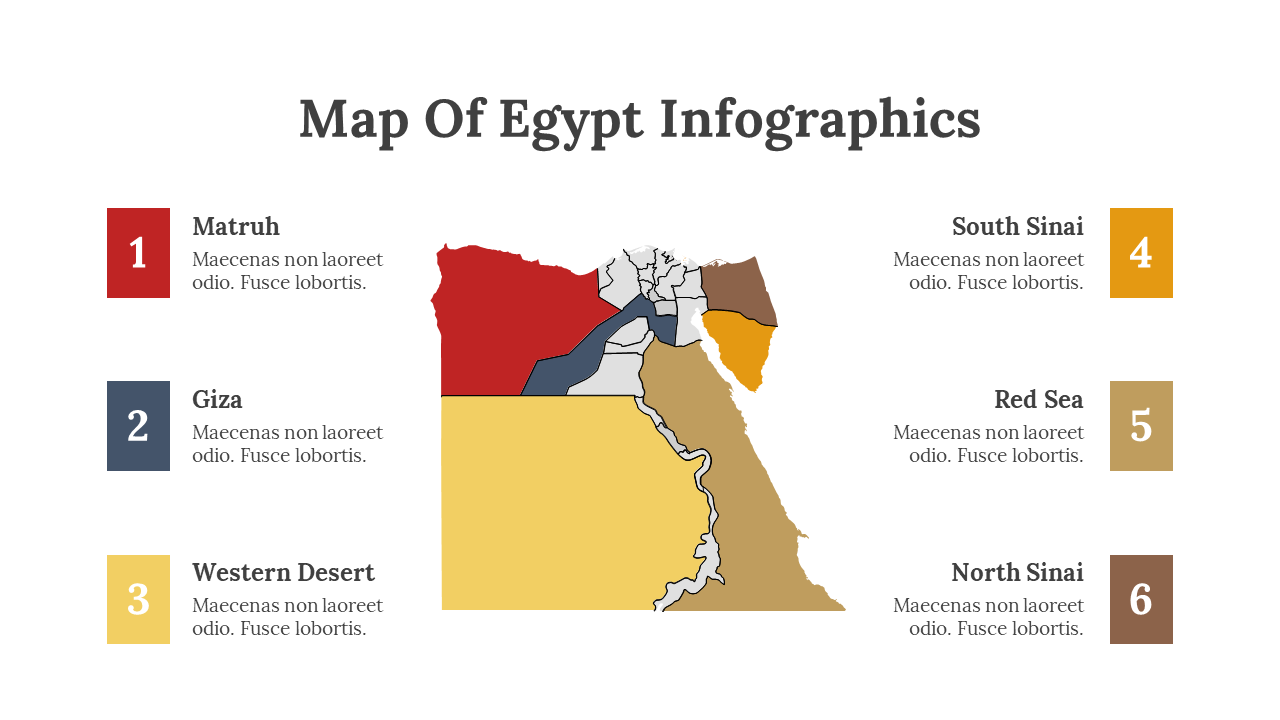 Map Of Egypt Infographics

1
Matruh
Maecenas non laoreet odio. Fusce lobortis.

2
Giza
Maecenas non laoreet odio. Fusce lobortis.

3
Western Desert
Maecenas non laoreet odio. Fusce lobortis.

South Sinai
Maecenas non laoreet odio. Fusce lobortis.
4

Red Sea
Maecenas non laoreet odio. Fusce lobortis.
5

North Sinai
Maecenas non laoreet odio. Fusce lobortis.
6