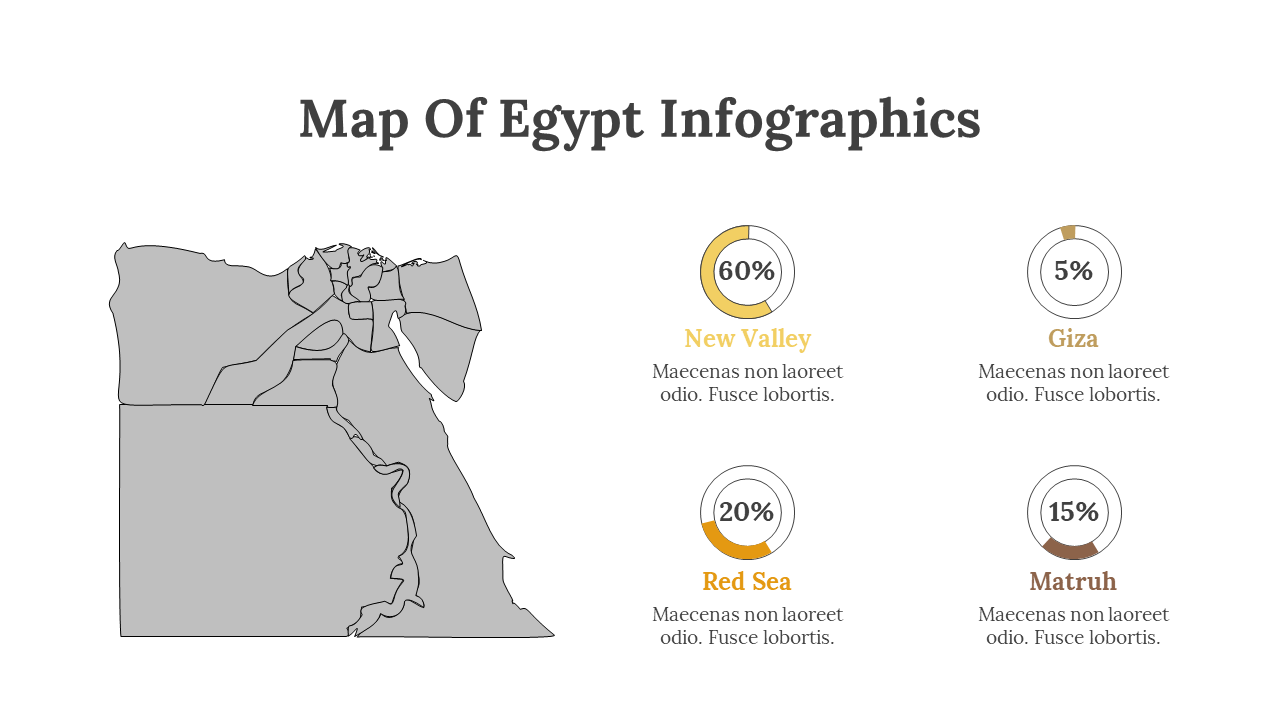 Map Of Egypt Infographics

60%
New Valley
Maecenas non laoreet odio. Fusce lobortis.

5%
Giza
Maecenas non laoreet odio. Fusce lobortis.

20%
Red Sea
Maecenas non laoreet odio. Fusce lobortis.

15%
Matruh
Maecenas non laoreet odio. Fusce lobortis.