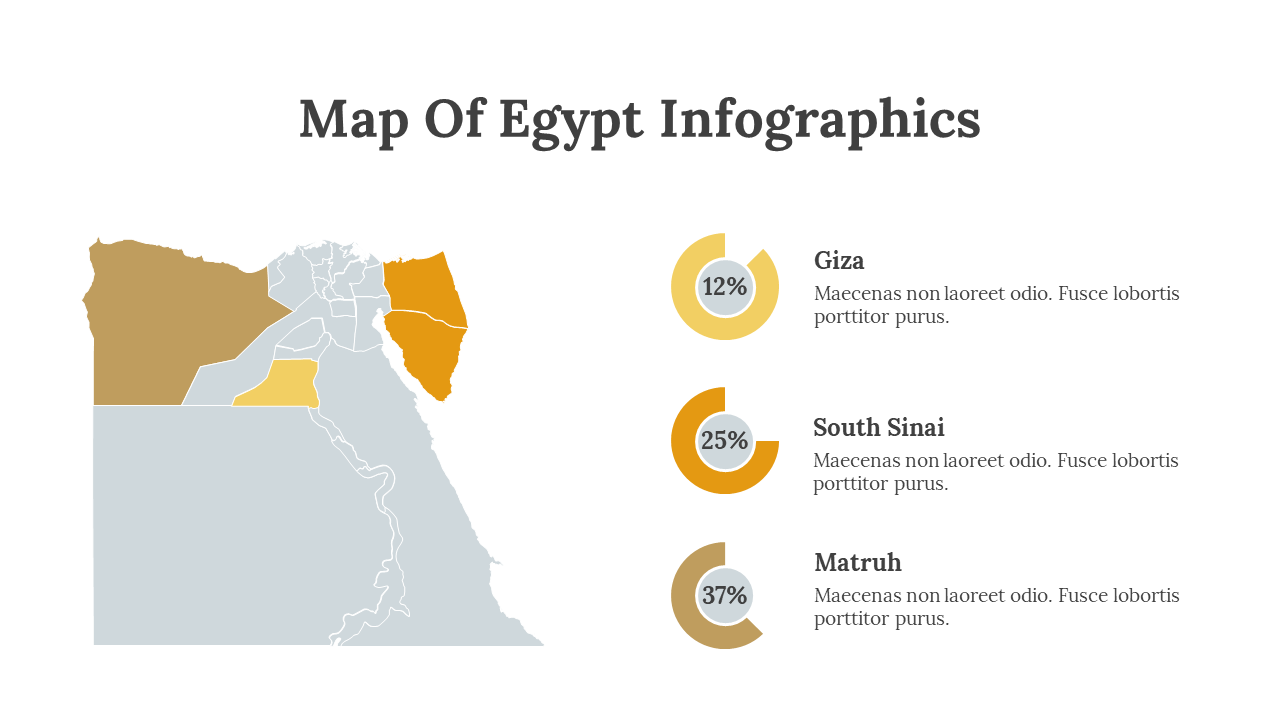 Map Of Egypt Infographics

12%

Giza

Maecenas non laoreet odio. Fusce lobortis porttitor purus.

25%

South Sinai

Maecenas non laoreet odio. Fusce lobortis porttitor purus.

37%

Matruh

Maecenas non laoreet odio. Fusce lobortis porttitor purus.