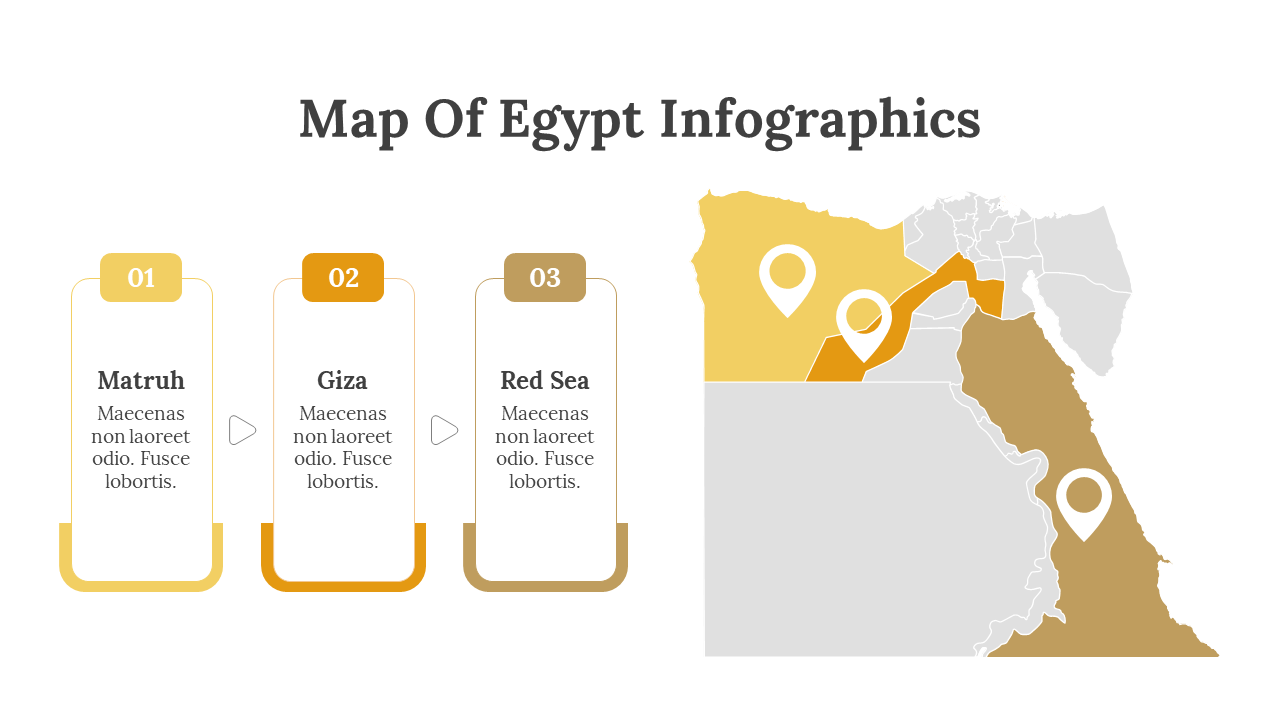 Map Of Egypt Infographics

01

Matruh

Maecenas non laoreet odio. Fusce lobortis.

02

Giza

Maecenas non laoreet odio. Fusce lobortis.

03

Red Sea

Maecenas non laoreet odio. Fusce lobortis.