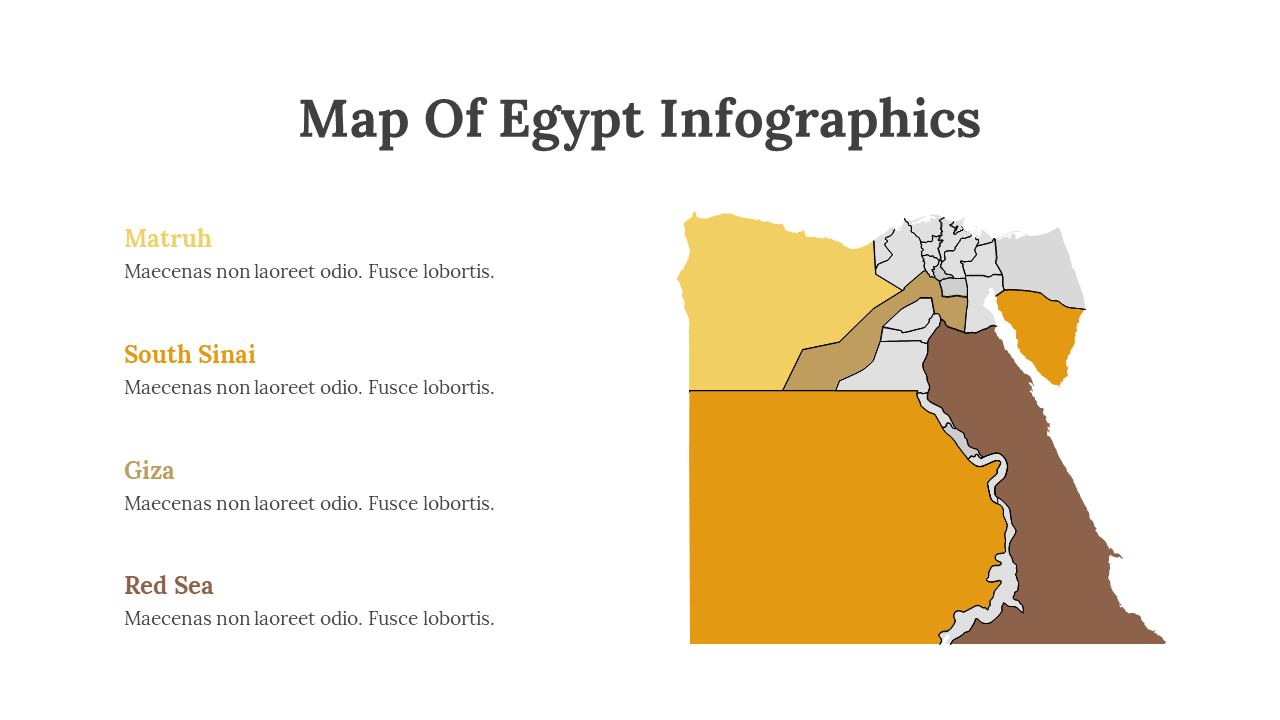 Map Of Egypt Infographics

Matruh
Maecenas non laoreet odio. Fusce lobortis.

South Sinai
Maecenas non laoreet odio. Fusce lobortis.

Giza
Maecenas non laoreet odio. Fusce lobortis.

Red Sea
Maecenas non laoreet odio. Fusce lobortis.