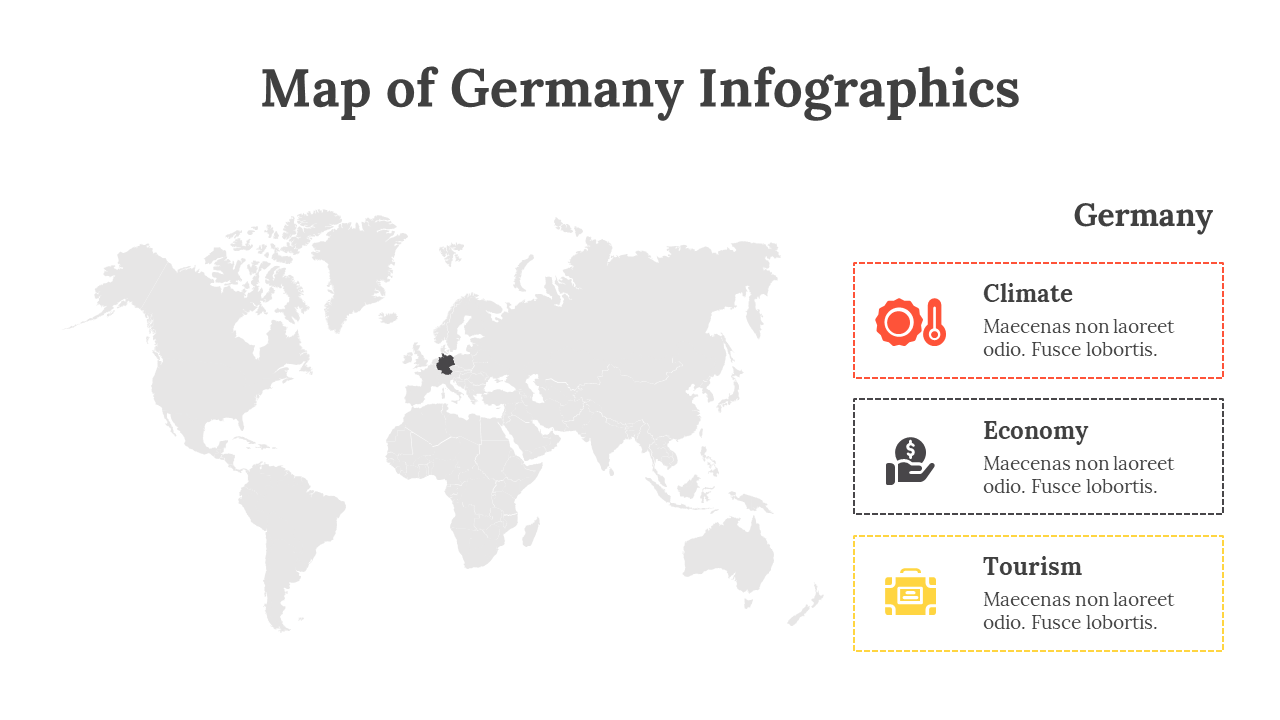 Map of Germany Infographics

Germany

Climate
Maecenas non laoreet odio. Fusce lobortis.

Economy
Maecenas non laoreet odio. Fusce lobortis.

Tourism
Maecenas non laoreet odio. Fusce lobortis.