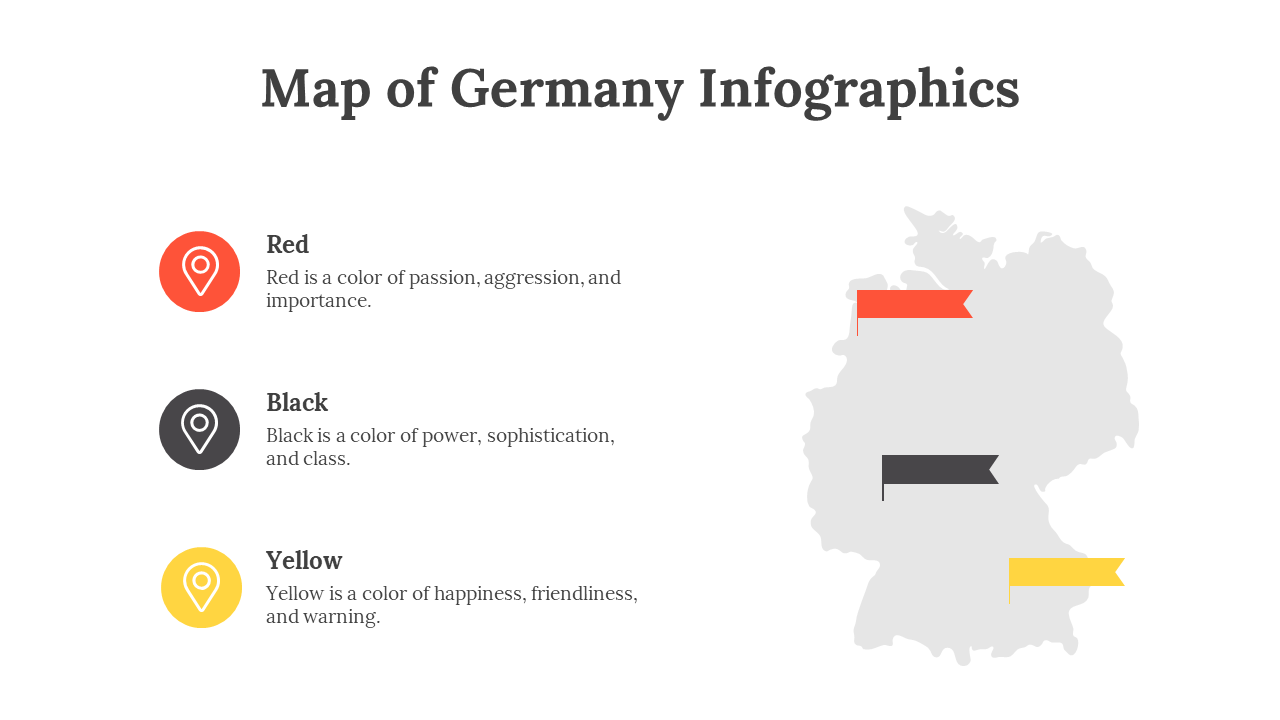 Map of Germany Infographics

Red
Red is a color of passion, aggression, and importance.

Black
Black is a color of power, sophistication, and class.

Yellow
Yellow is a color of happiness, friendliness, and warning.