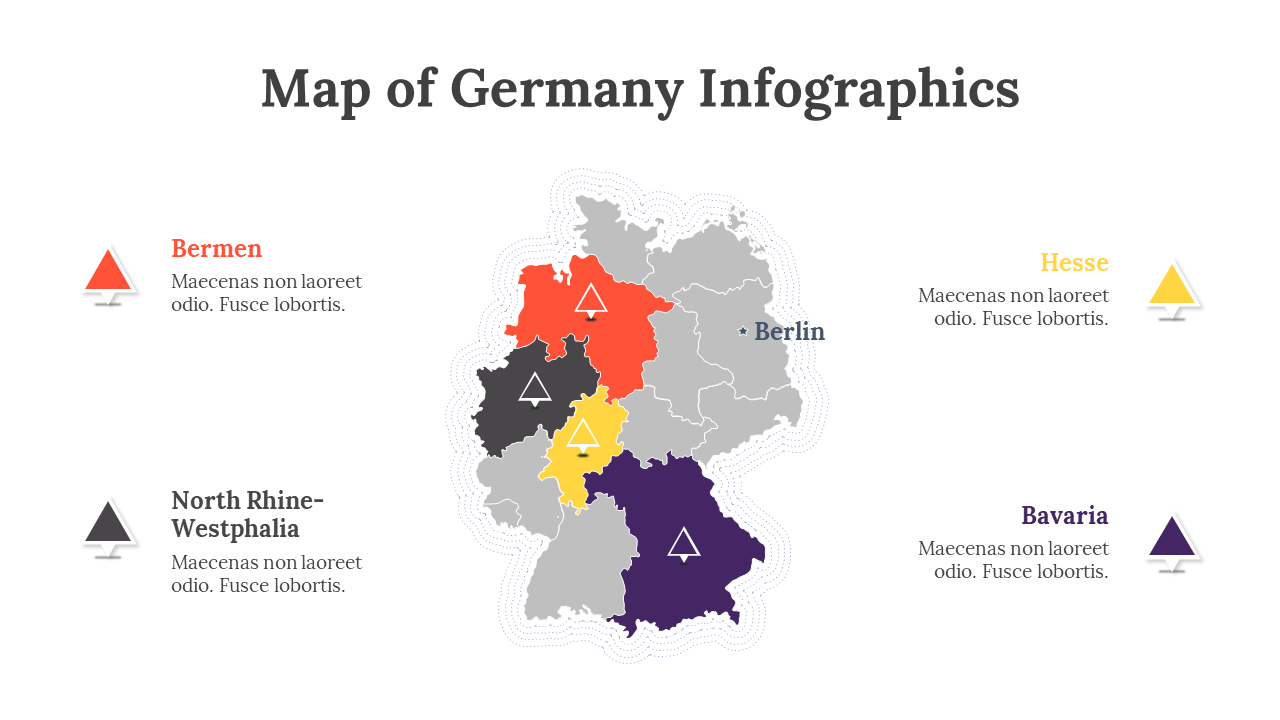 Map of Germany Infographics

Bermen
Maecenas non laoreet odio. Fusce lobortis.

North Rhine-Westphalia
Maecenas non laoreet odio. Fusce lobortis.

Berlin

Hesse
Maecenas non laoreet odio. Fusce lobortis.

Bavaria
Maecenas non laoreet odio. Fusce lobortis.