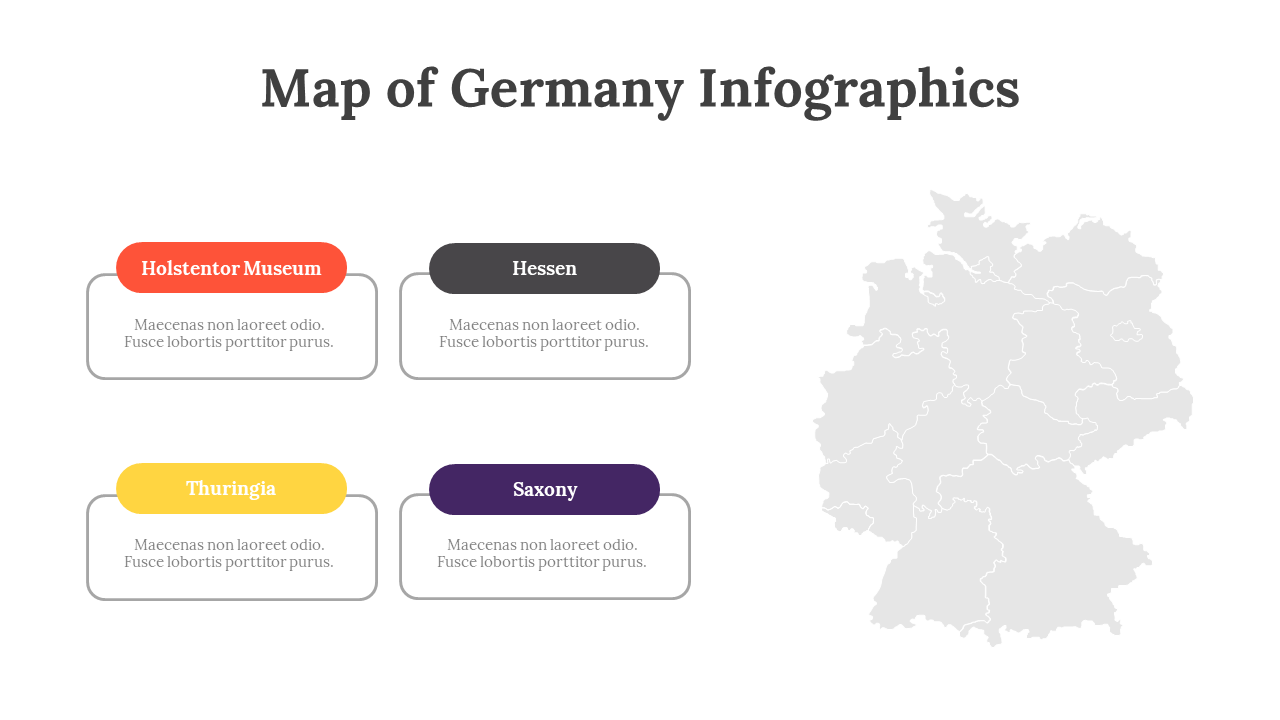 Map of Germany Infographics

Holstentor Museum

Maecenas non laoreet odio. Fusce lobortis porttitor purus.

Hessen

Maecenas non laoreet odio. Fusce lobortis porttitor purus.

Thuringia

Maecenas non laoreet odio. Fusce lobortis porttitor purus.

Saxony

Maecenas non laoreet odio. Fusce lobortis porttitor purus.