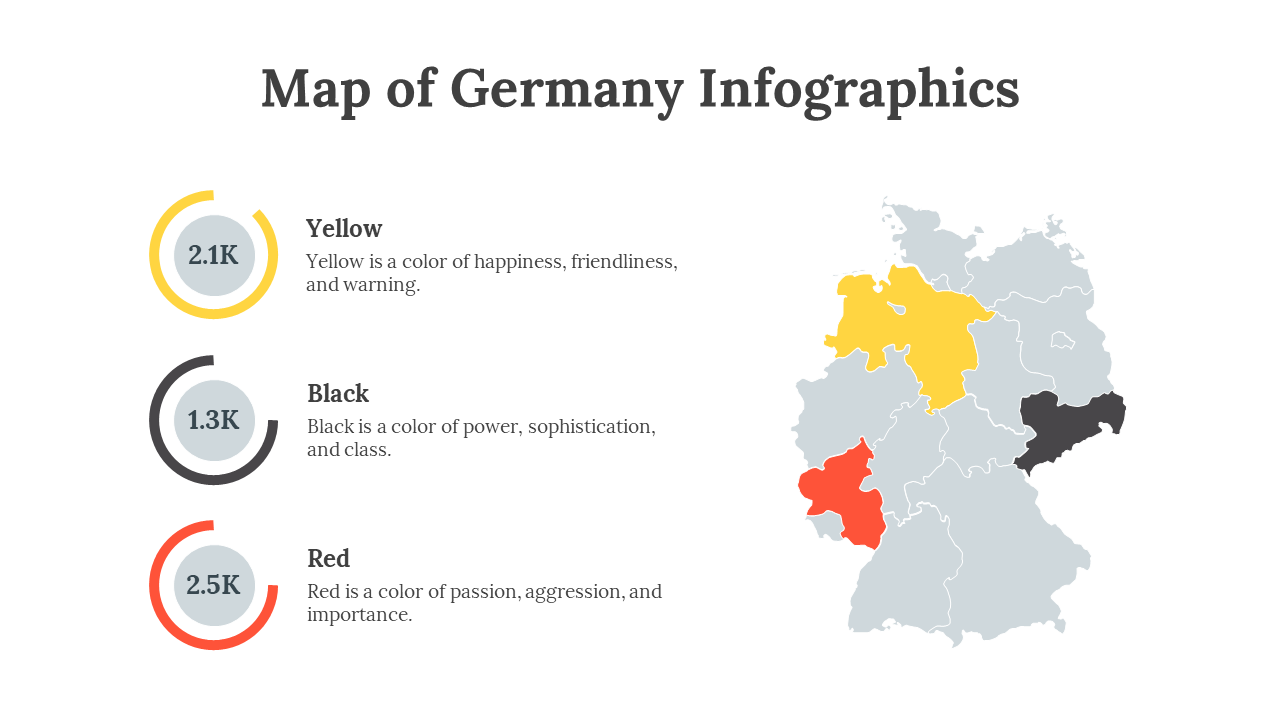 Map of Germany Infographics

2.1K

Yellow

Yellow is a color of happiness, friendliness, and warning.

1.3K

Black

Black is a color of power, sophistication, and class.

2.5K

Red

Red is a color of passion, aggression, and importance.