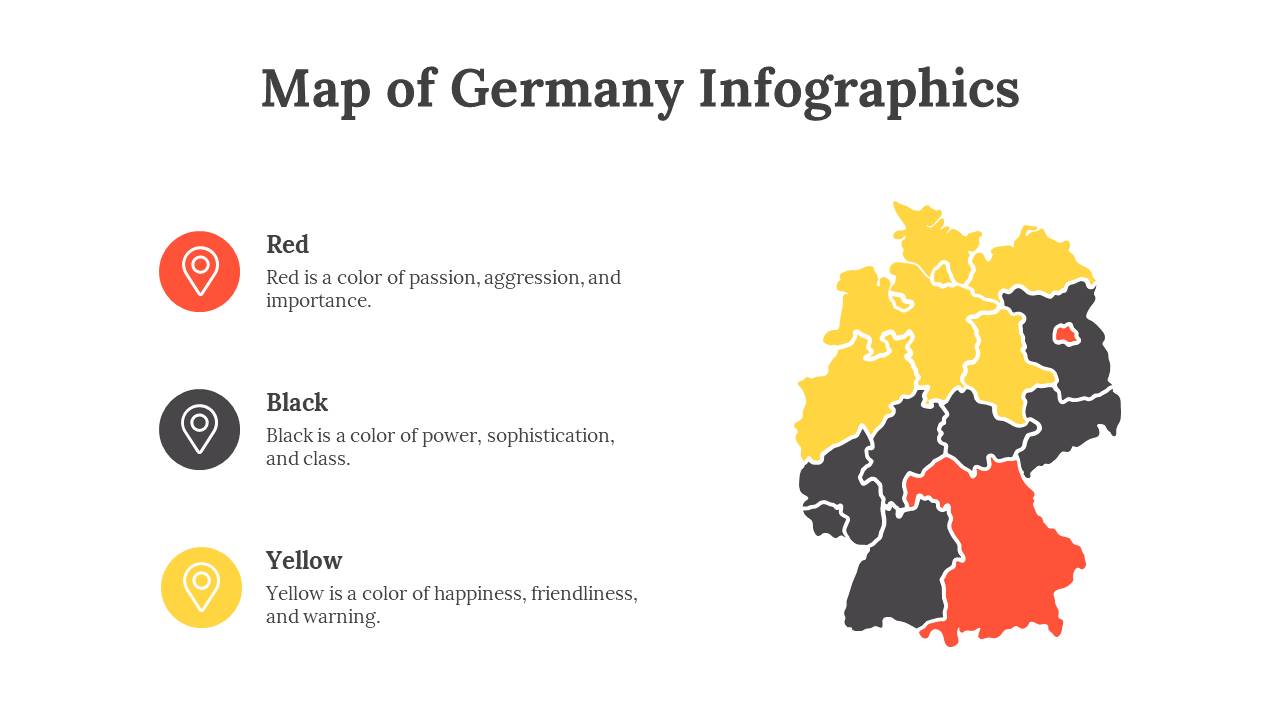 Map of Germany Infographics

Red
Red is a color of passion, aggression, and importance.

Black
Black is a color of power, sophistication, and class.

Yellow
Yellow is a color of happiness, friendliness, and warning.