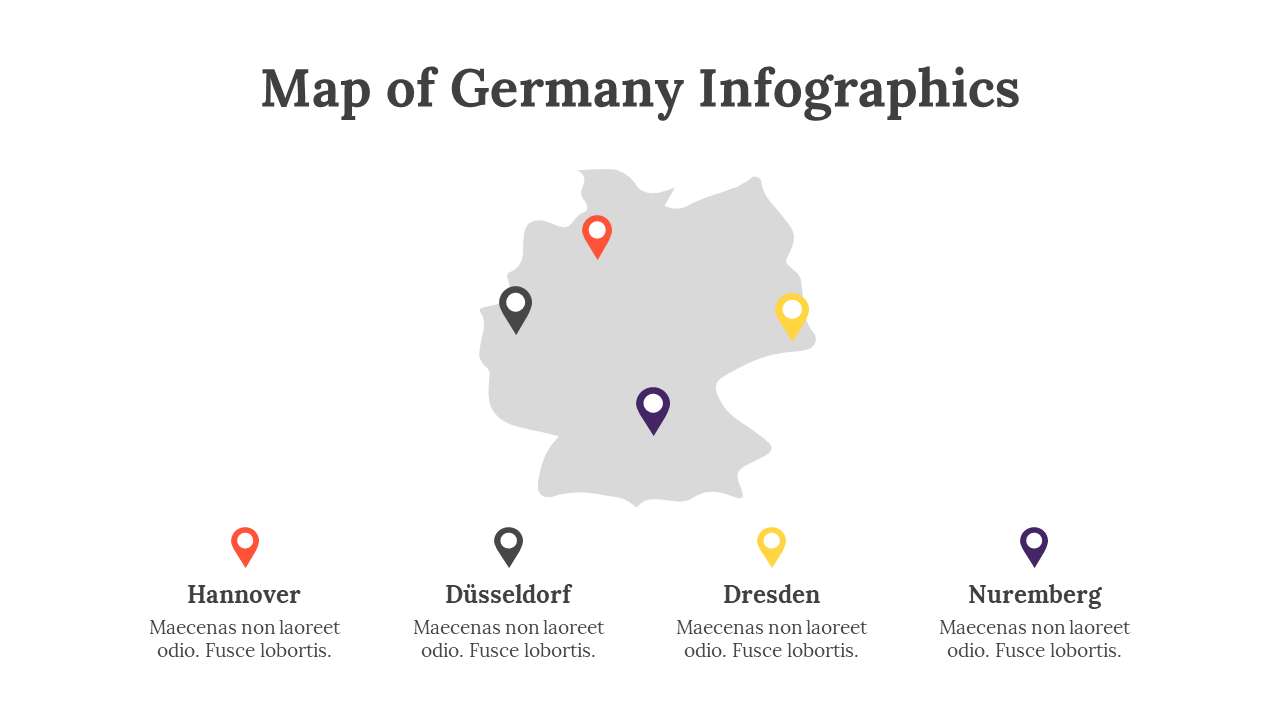 Map of Germany Infographics

Hannover
Maecenas non laoreet odio. Fusce lobortis.

Düsseldorf
Maecenas non laoreet odio. Fusce lobortis.

Dresden
Maecenas non laoreet odio. Fusce lobortis.

Nuremberg
Maecenas non laoreet odio. Fusce lobortis.