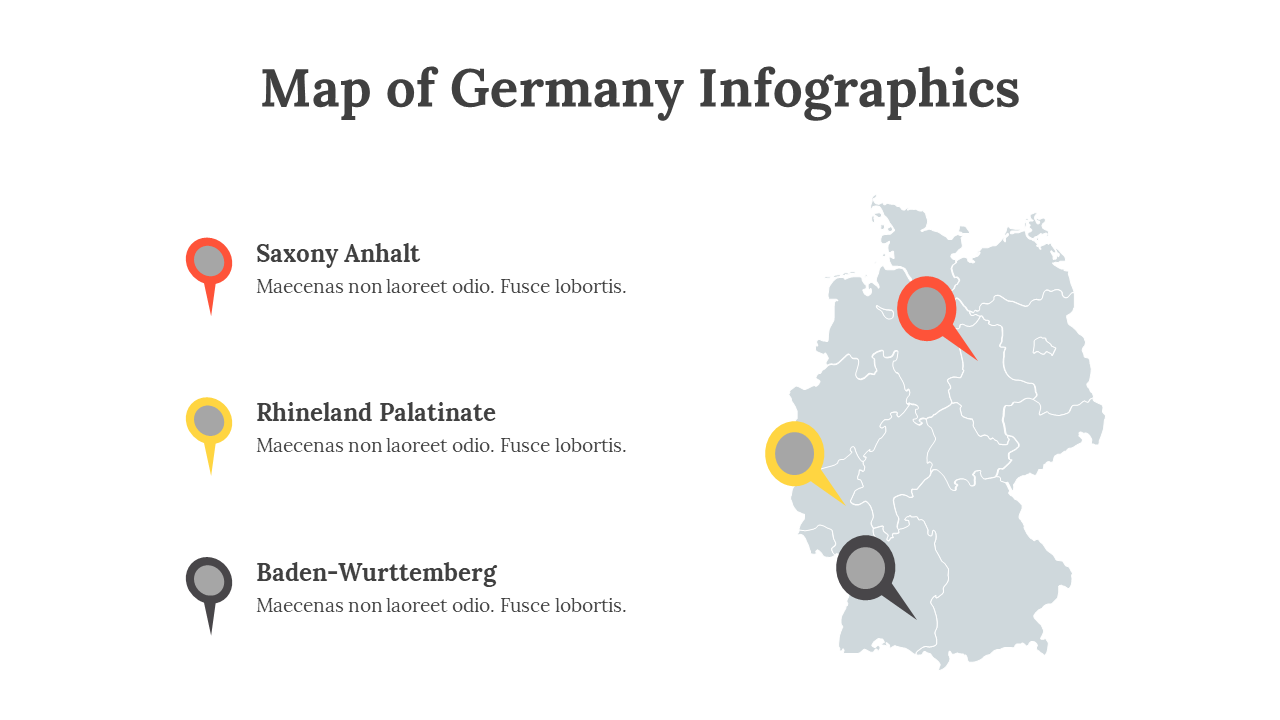 Map of Germany Infographics

Saxony Anhalt
Maecenas non laoreet odio. Fusce lobortis.

Rhineland Palatinate
Maecenas non laoreet odio. Fusce lobortis.

Baden-Wurttemberg
Maecenas non laoreet odio. Fusce lobortis.