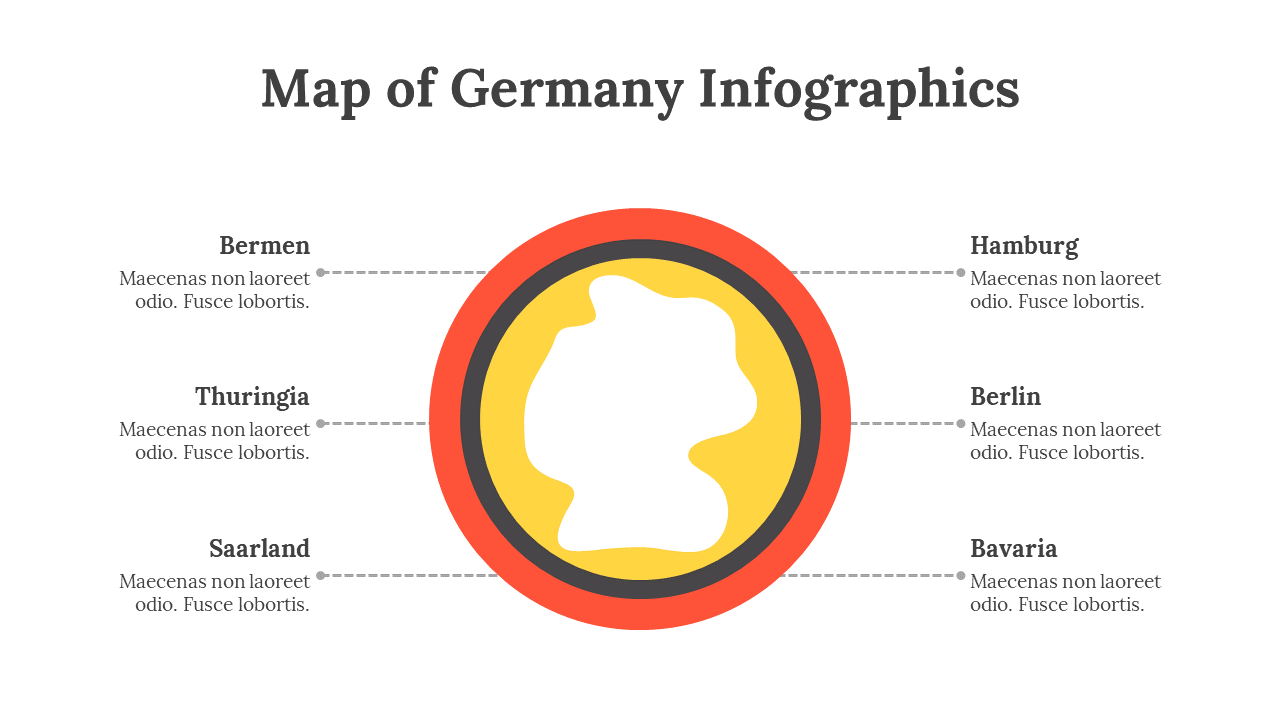 Map of Germany Infographics

Bermen
Maecenas non laoreet odio. Fusce lobortis.

Thuringia
Maecenas non laoreet odio. Fusce lobortis.

Saarland
Maecenas non laoreet odio. Fusce lobortis.

Hamburg
Maecenas non laoreet odio. Fusce lobortis.

Berlin
Maecenas non laoreet odio. Fusce lobortis.

Bavaria
Maecenas non laoreet odio. Fusce lobortis.