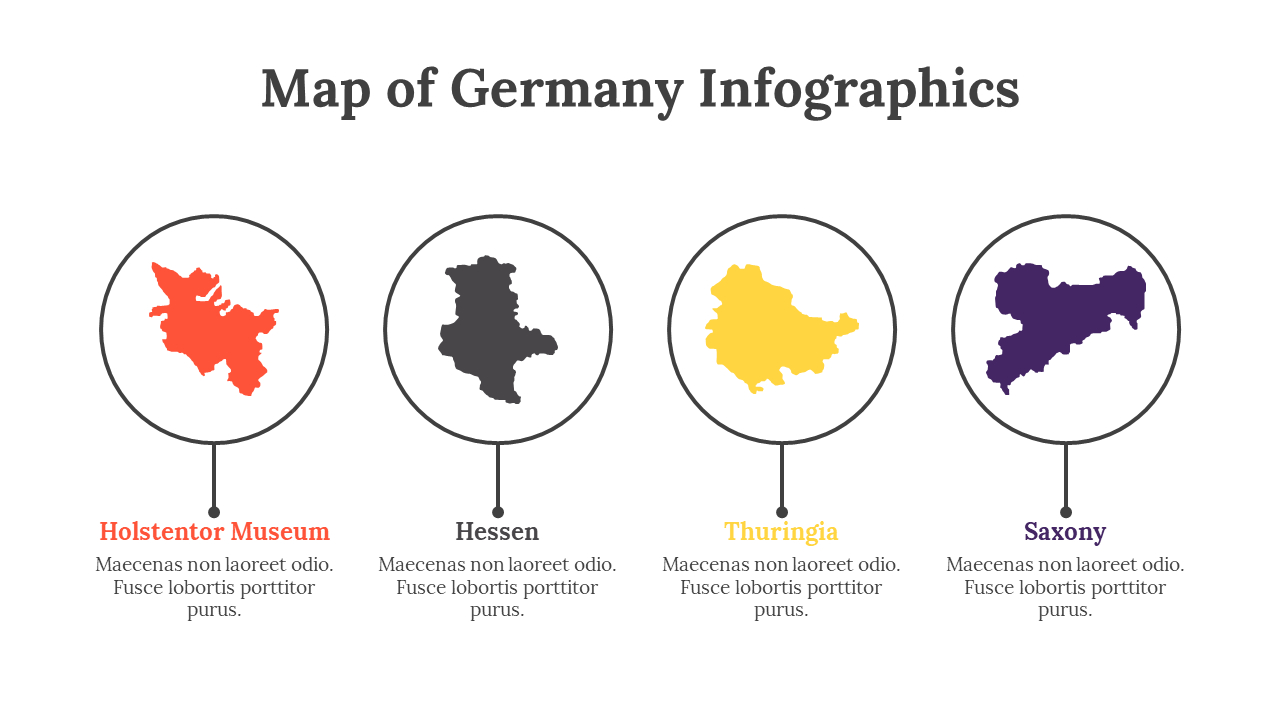 Map of Germany Infographics

Holstentor Museum
Maecenas non laoreet odio. Fusce lobortis porttitor purus.

Hessen
Maecenas non laoreet odio. Fusce lobortis porttitor purus.

Thuringia
Maecenas non laoreet odio. Fusce lobortis porttitor purus.

Saxony
Maecenas non laoreet odio. Fusce lobortis porttitor purus.