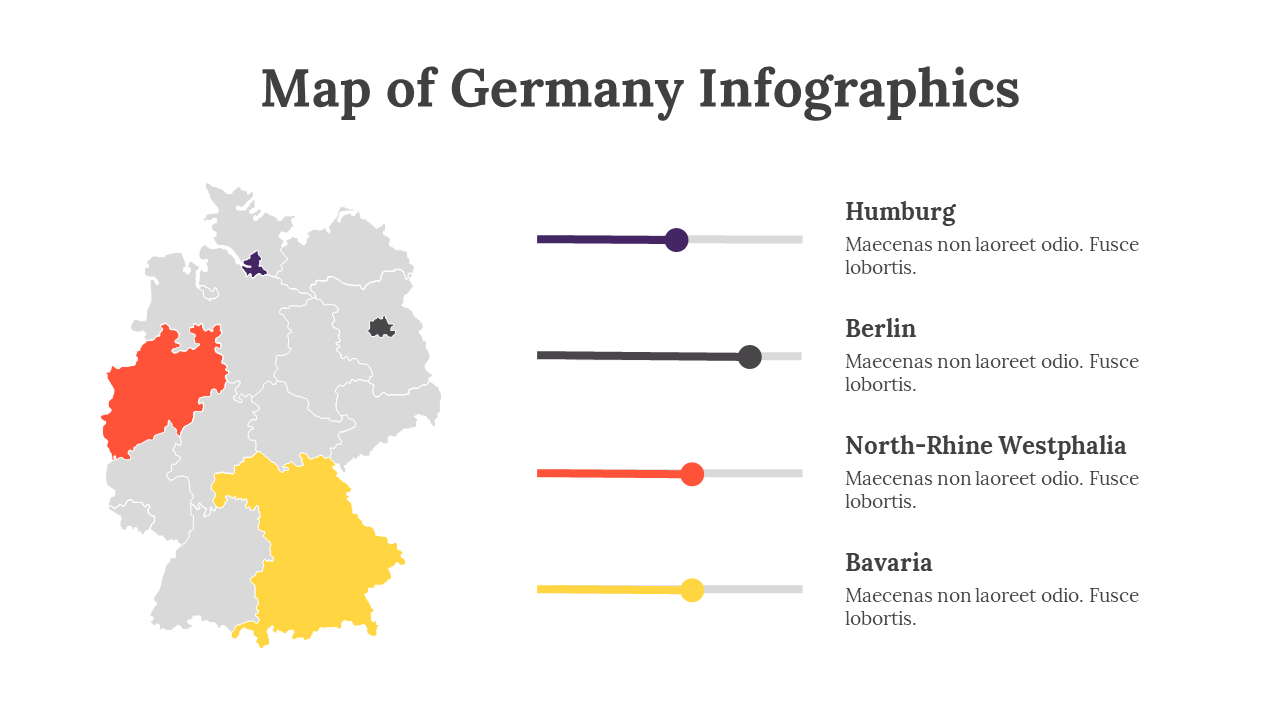 Map of Germany Infographics

Humburg
Maecenas non laoreet odio. Fusce lobortis.

Berlin
Maecenas non laoreet odio. Fusce lobortis.

North-Rhine Westphalia
Maecenas non laoreet odio. Fusce lobortis.

Bavaria
Maecenas non laoreet odio. Fusce lobortis.