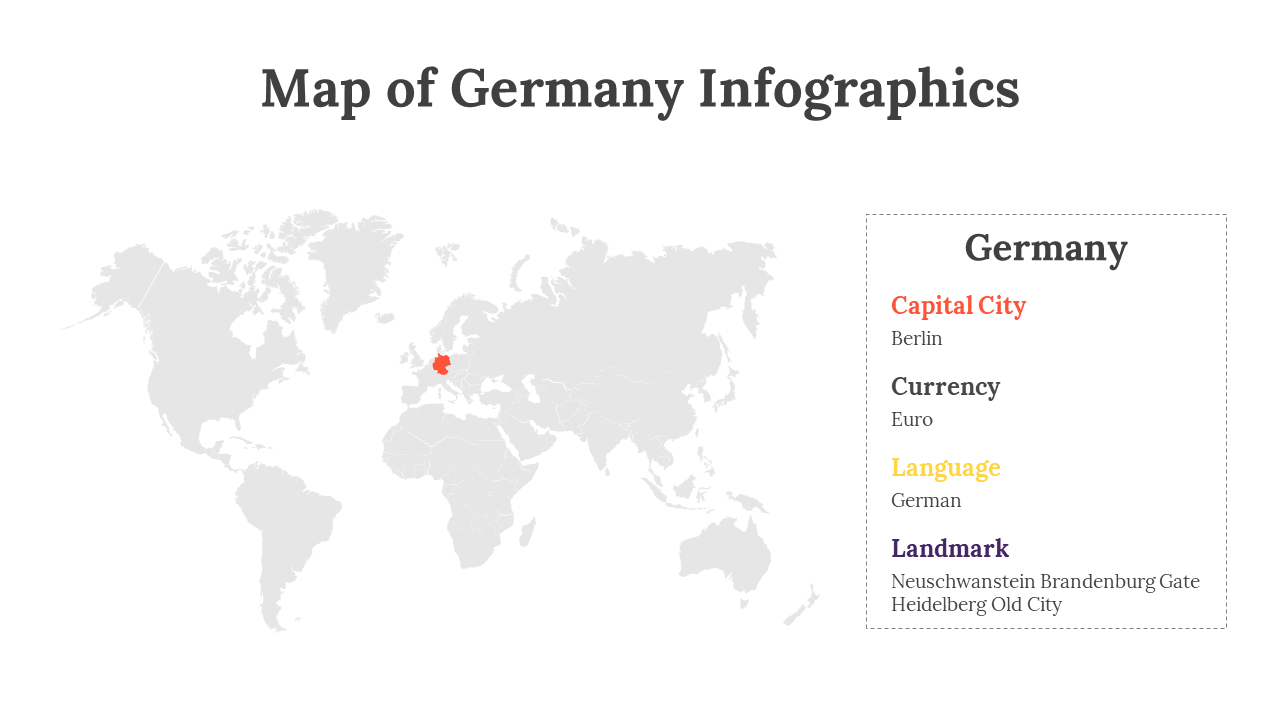 Map of Germany Infographics

Germany

Capital City
Berlin

Currency
Euro

Language
German

Landmark
Neuschwanstein Brandenburg Gate Heidelberg Old City