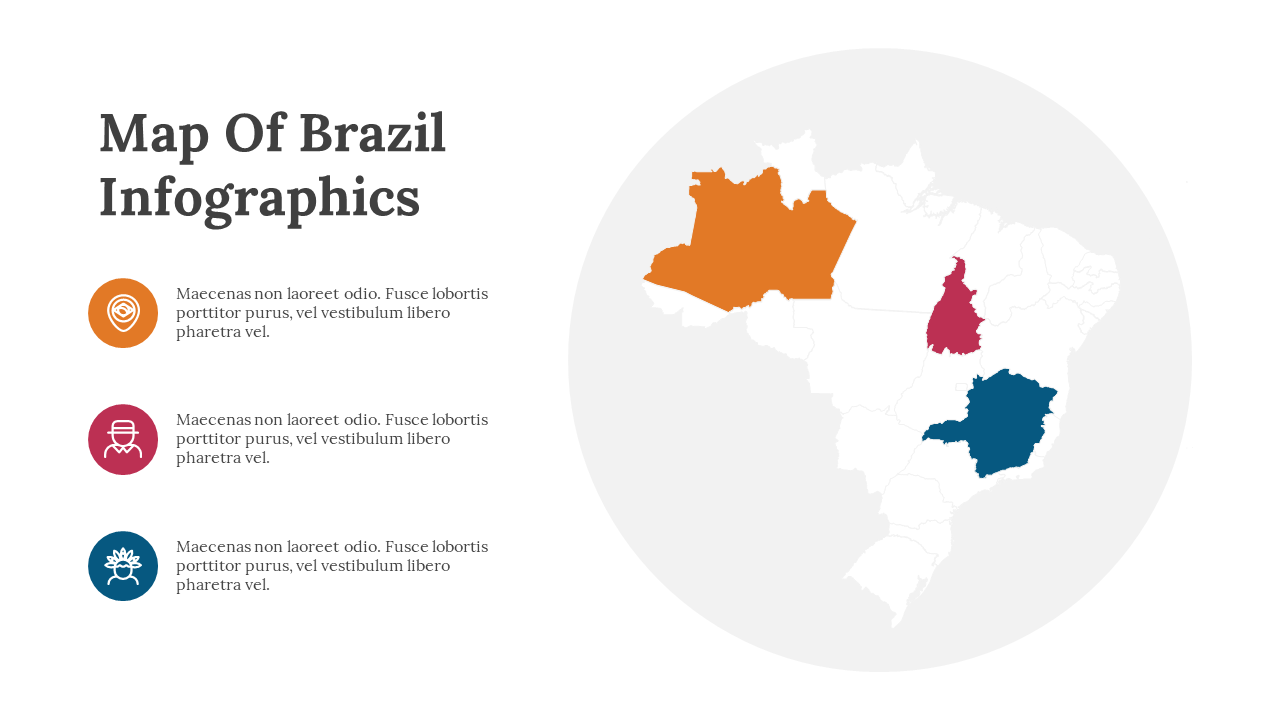 Map Of Brazil Infographics

Maecenas non laoreet odio. Fusce lobortis porttitor purus, vel vestibulum libero pharetra vel.

Maecenas non laoreet odio. Fusce lobortis porttitor purus, vel vestibulum libero pharetra vel.

Maecenas non laoreet odio. Fusce lobortis porttitor purus, vel vestibulum libero pharetra vel.