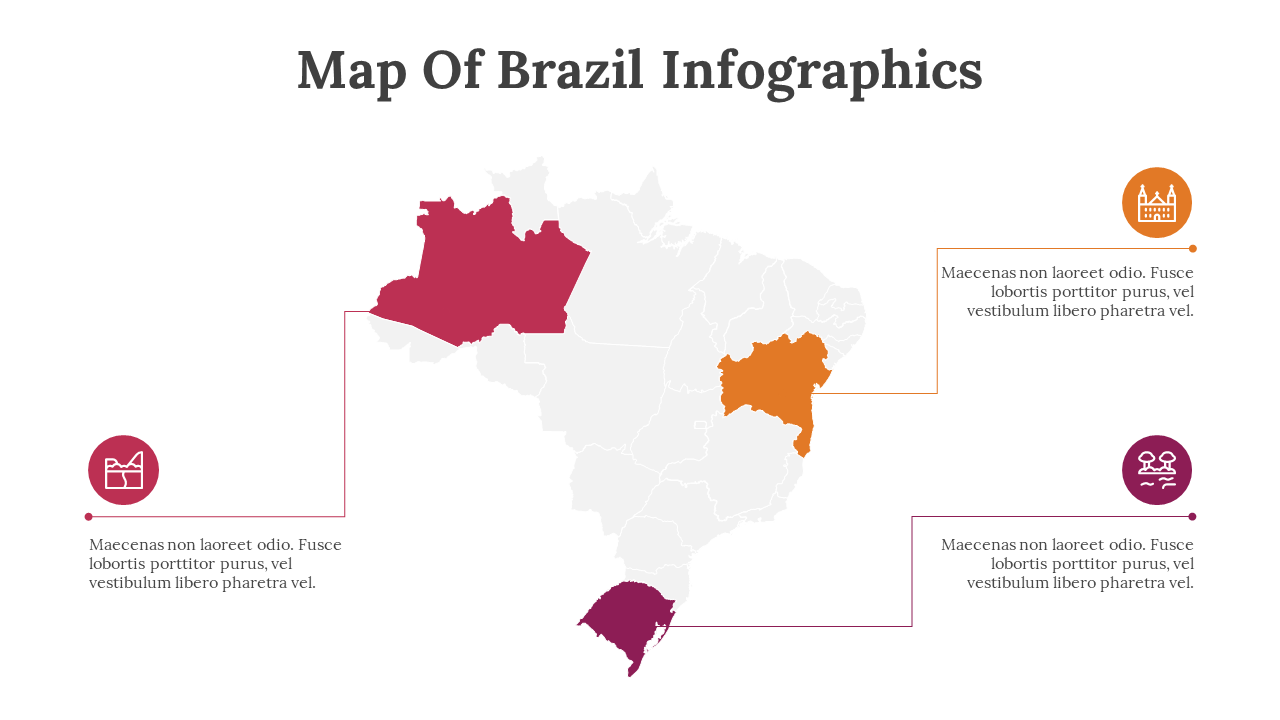 Map Of Brazil Infographics

Maecenas non laoreet odio. Fusce lobortis porttitor purus, vel vestibulum libero pharetra vel.

Maecenas non laoreet odio. Fusce lobortis porttitor purus, vel vestibulum libero pharetra vel.

Maecenas non laoreet odio. Fusce lobortis porttitor purus, vel vestibulum libero pharetra vel.