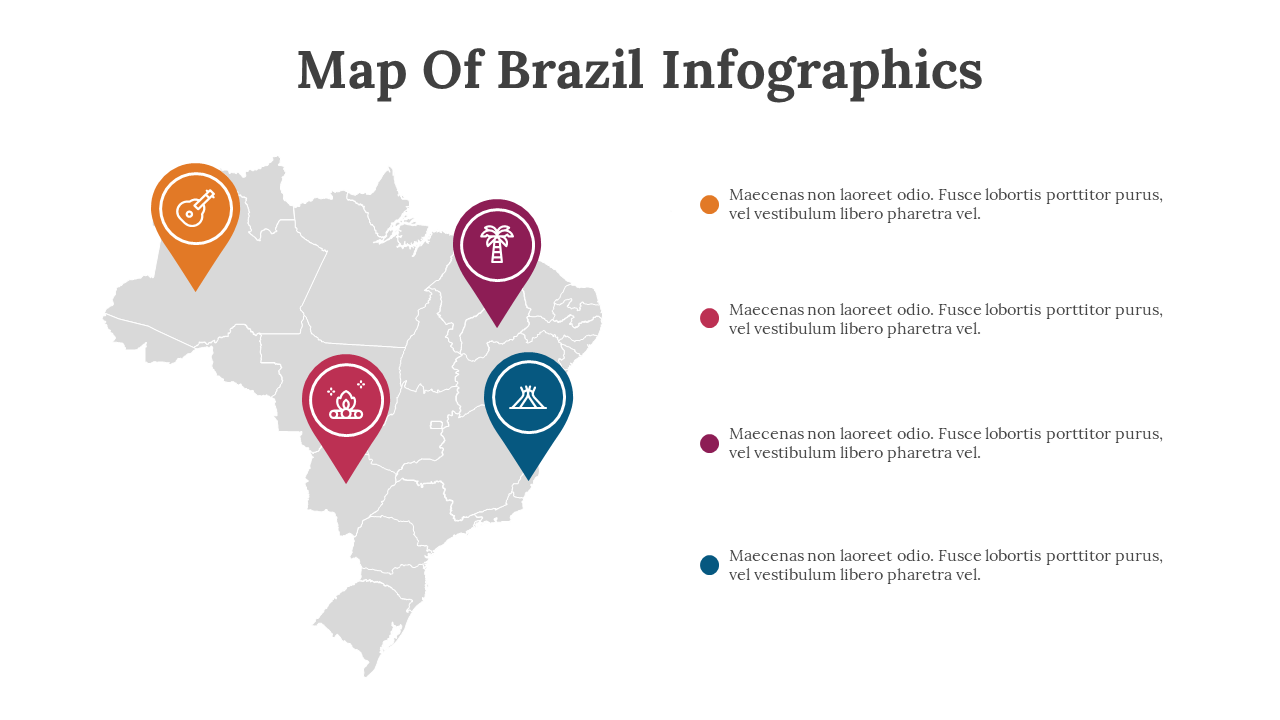 Map Of Brazil Infographics

Maecenas non laoreet odio. Fusce lobortis porttitor purus, vel vestibulum libero pharetra vel.

Maecenas non laoreet odio. Fusce lobortis porttitor purus, vel vestibulum libero pharetra vel.

Maecenas non laoreet odio. Fusce lobortis porttitor purus, vel vestibulum libero pharetra vel.

Maecenas non laoreet odio. Fusce lobortis porttitor purus, vel vestibulum libero pharetra vel.