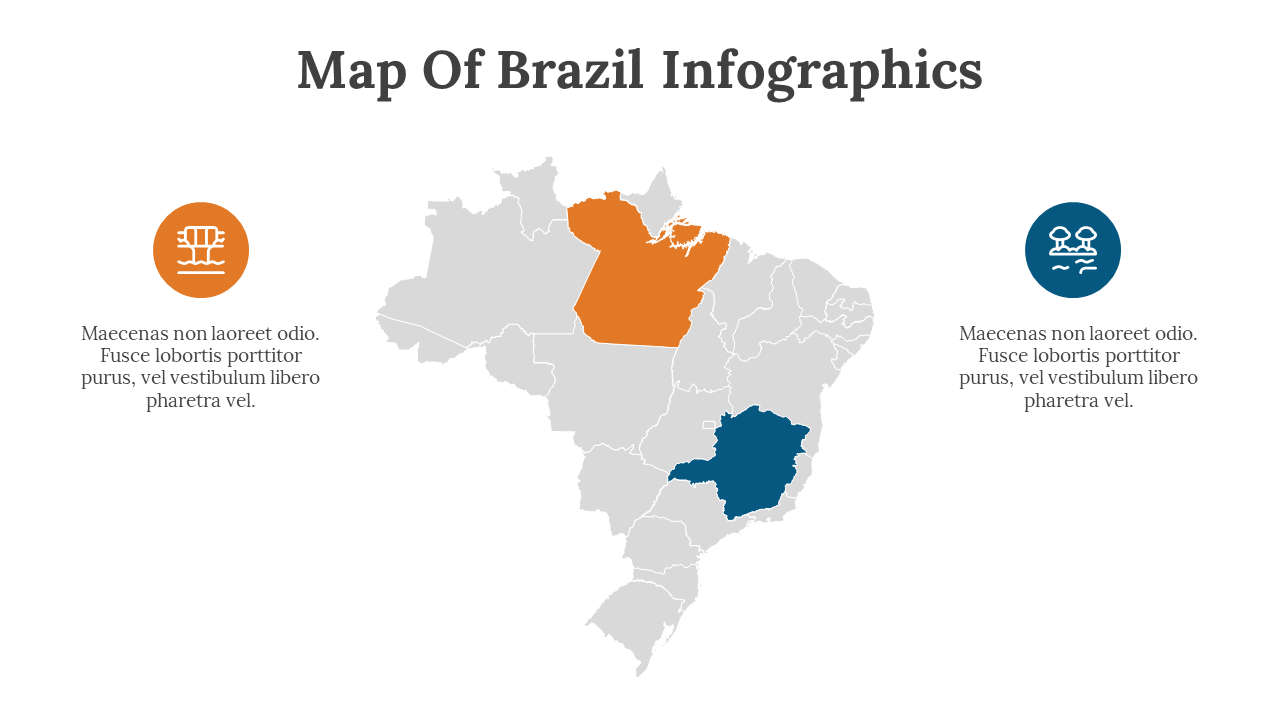 Map Of Brazil Infographics

Maecenas non laoreet odio. Fusce lobortis porttitor purus, vel vestibulum libero pharetra vel.

Maecenas non laoreet odio. Fusce lobortis porttitor purus, vel vestibulum libero pharetra vel.