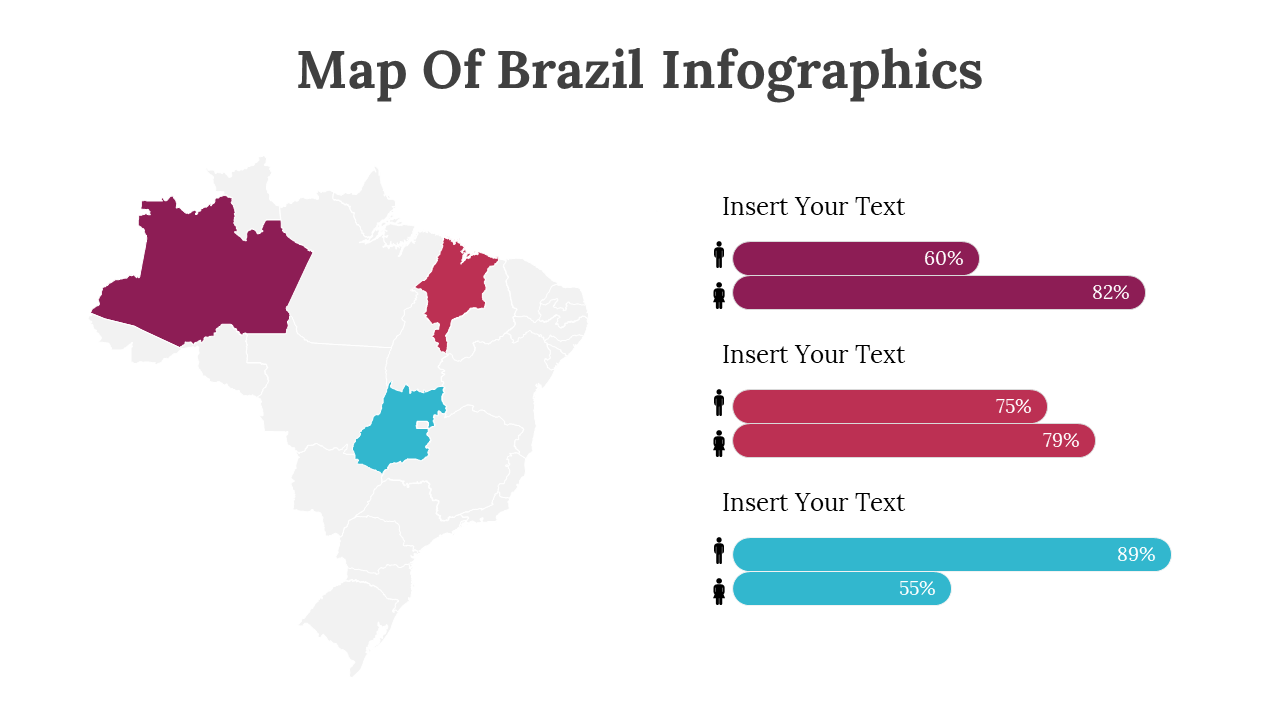 Map Of Brazil Infographics

Insert Your Text

60%

82%

Insert Your Text

75%

79%

Insert Your Text

89%

55%