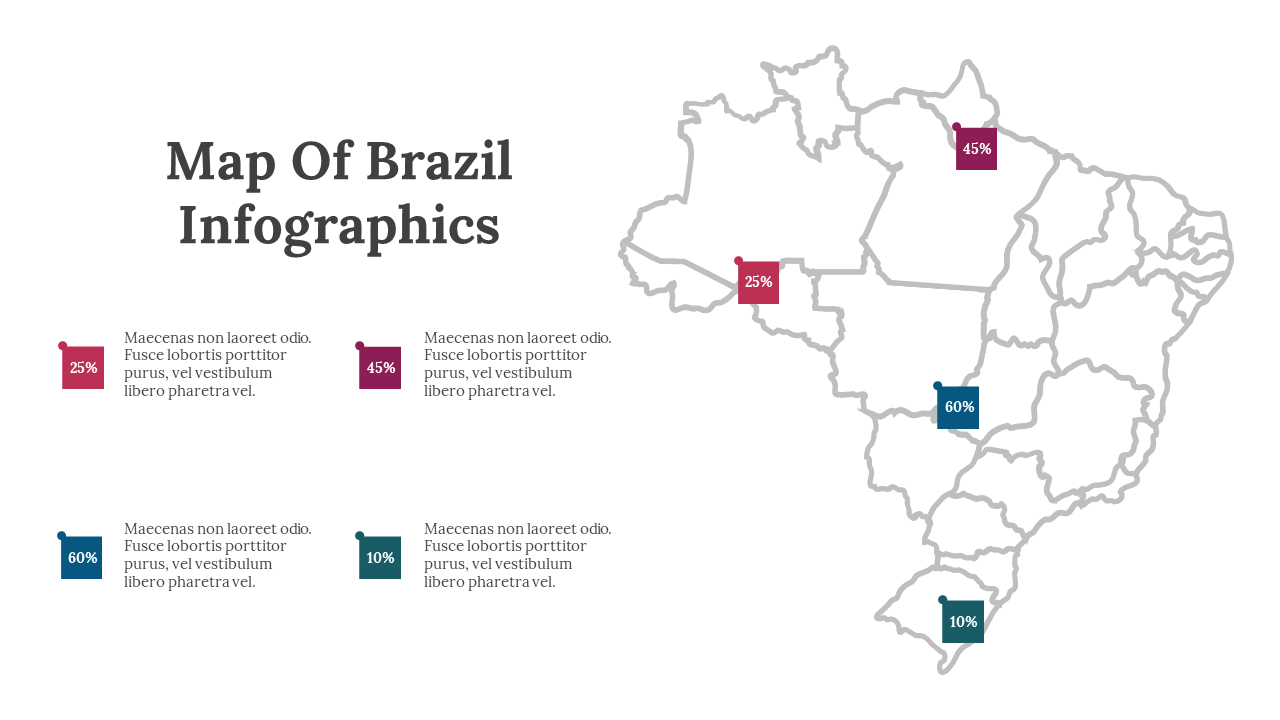 Map Of Brazil Infographics

25%

Maecenas non laoreet odio. Fusce lobortis porttitor purus, vel vestibulum libero pharetra vel.

45%

Maecenas non laoreet odio. Fusce lobortis porttitor purus, vel vestibulum libero pharetra vel.

60%

Maecenas non laoreet odio. Fusce lobortis porttitor purus, vel vestibulum libero pharetra vel.

10%

Maecenas non laoreet odio. Fusce lobortis porttitor purus, vel vestibulum libero pharetra vel.

45%

25%

60%

10%