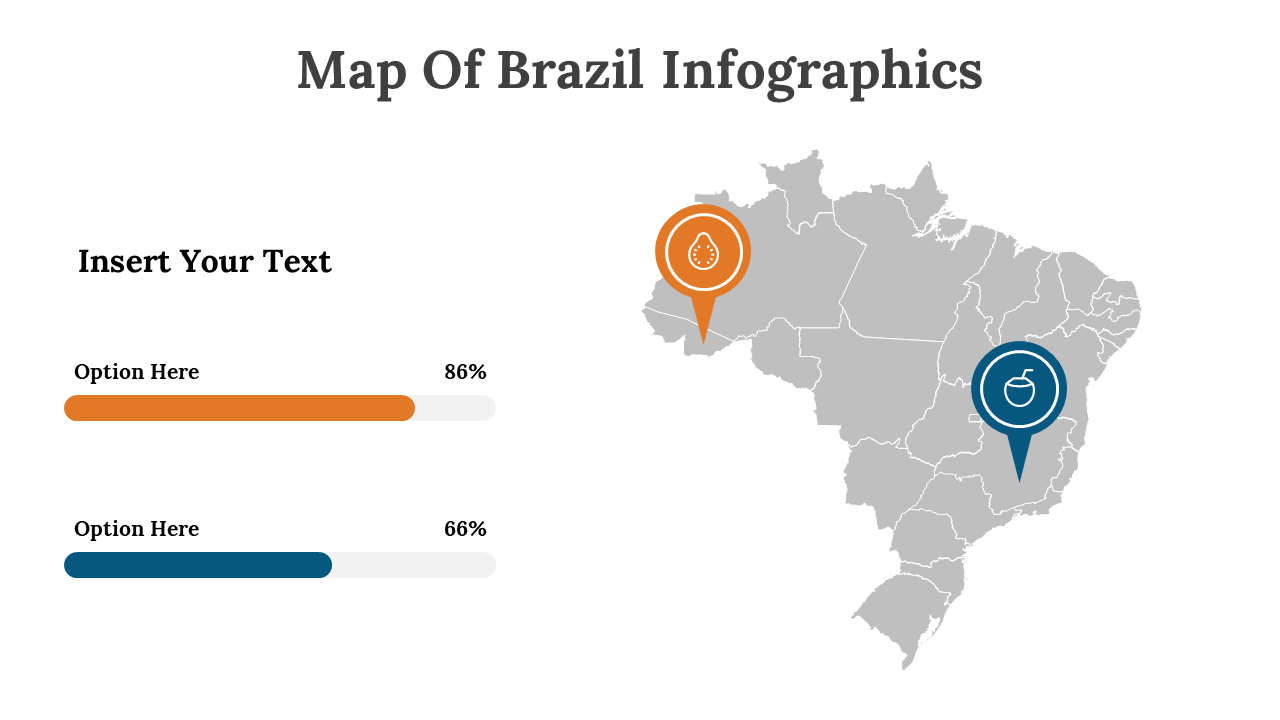 Map Of Brazil Infographics

Insert Your Text

Option Here 86%

Option Here 66%