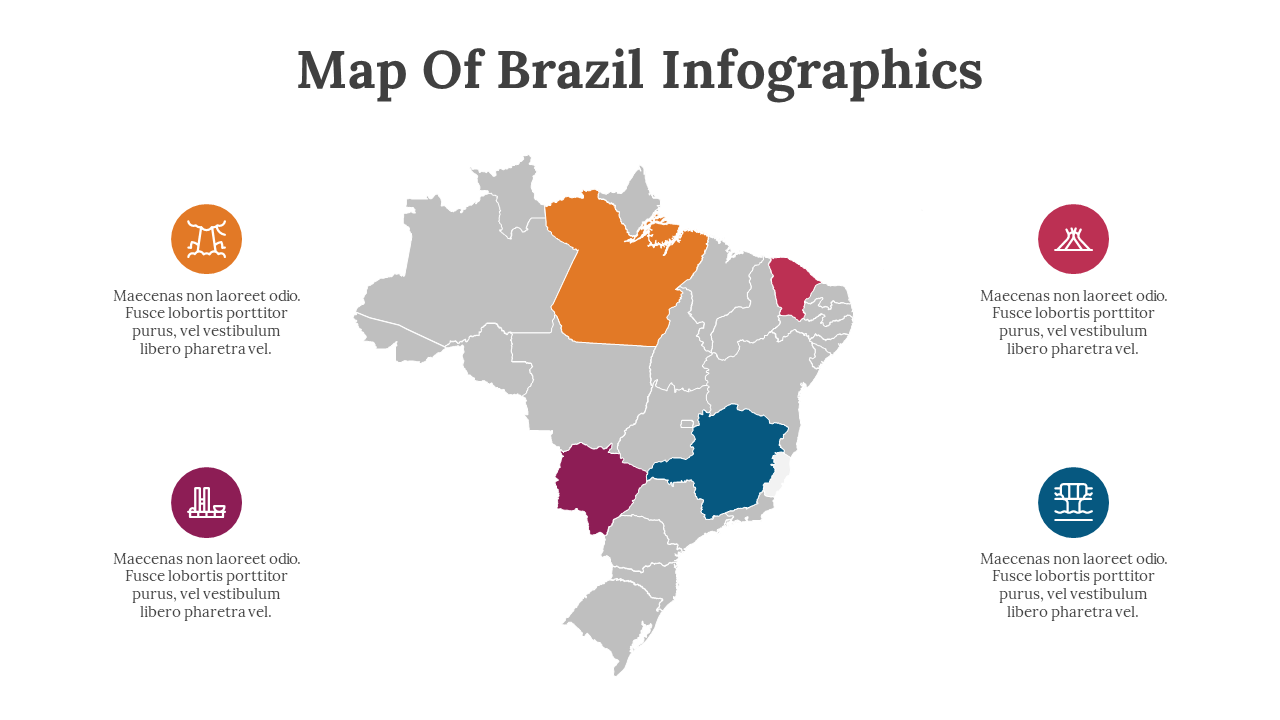 Map Of Brazil Infographics

Maecenas non laoreet odio. Fusce lobortis porttitor purus, vel vestibulum libero pharetra vel.

Maecenas non laoreet odio. Fusce lobortis porttitor purus, vel vestibulum libero pharetra vel.

Maecenas non laoreet odio. Fusce lobortis porttitor purus, vel vestibulum libero pharetra vel.

Maecenas non laoreet odio. Fusce lobortis porttitor purus, vel vestibulum libero pharetra vel.