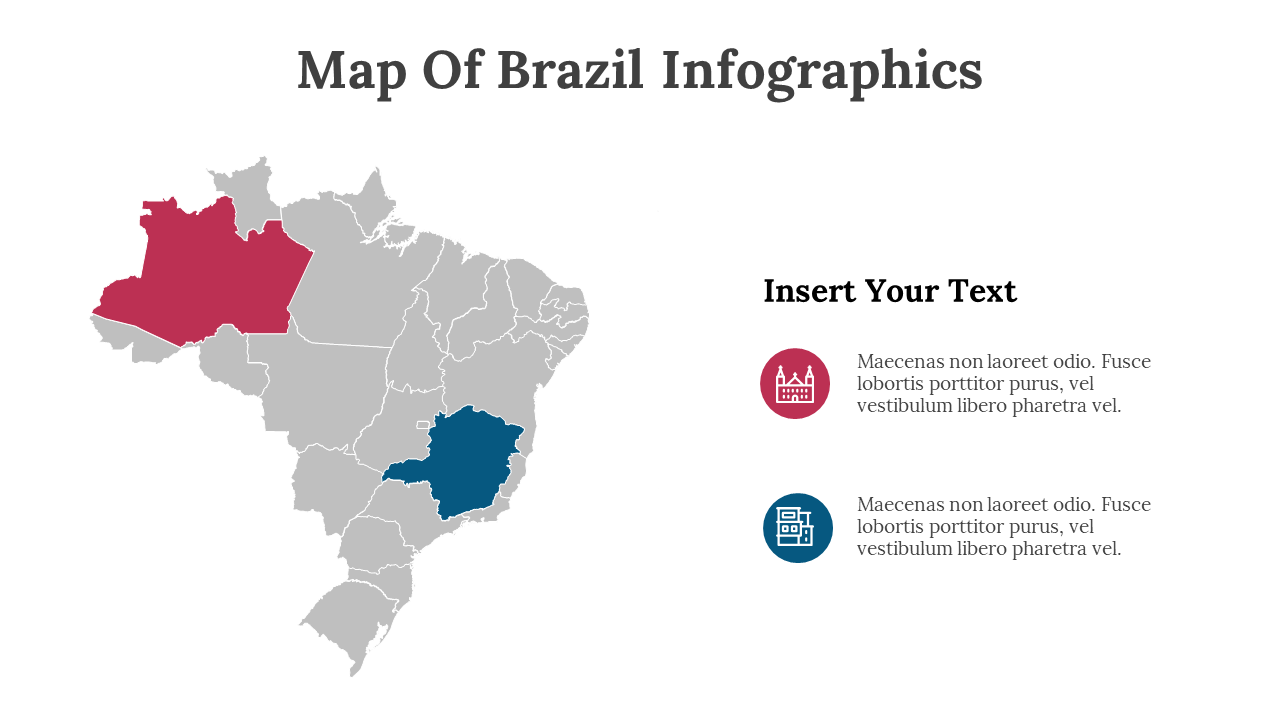 Map Of Brazil Infographics

Insert Your Text

Maecenas non laoreet odio. Fusce lobortis porttitor purus, vel vestibulum libero pharetra vel.

Maecenas non laoreet odio. Fusce lobortis porttitor purus, vel vestibulum libero pharetra vel.