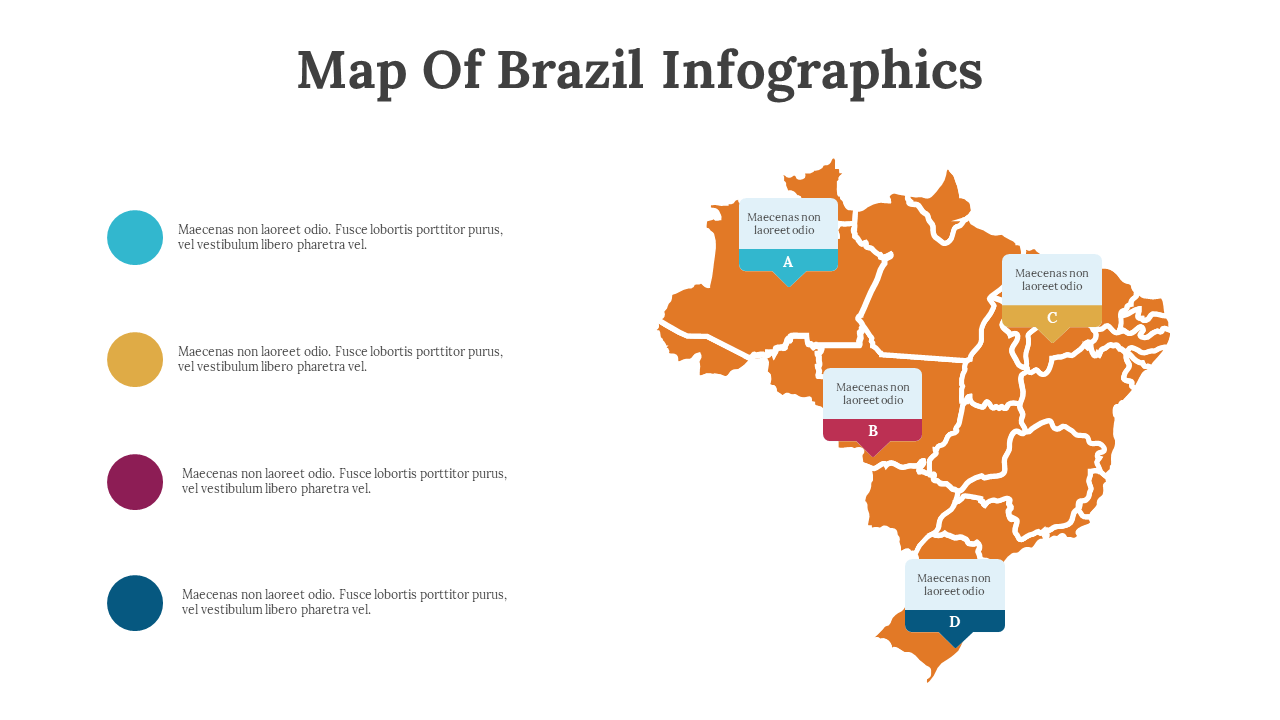 Map Of Brazil Infographics

Maecenas non laoreet odio. Fusce lobortis porttitor purus, vel vestibulum libero pharetra vel.

Maecenas non laoreet odio. Fusce lobortis porttitor purus, vel vestibulum libero pharetra vel.

Maecenas non laoreet odio. Fusce lobortis porttitor purus, vel vestibulum libero pharetra vel.

Maecenas non laoreet odio. Fusce lobortis porttitor purus, vel vestibulum libero pharetra vel.

Maecenas non laoreet odio

A

Maecenas non laoreet odio

C

Maecenas non laoreet odio

B

Maecenas non laoreet odio

D