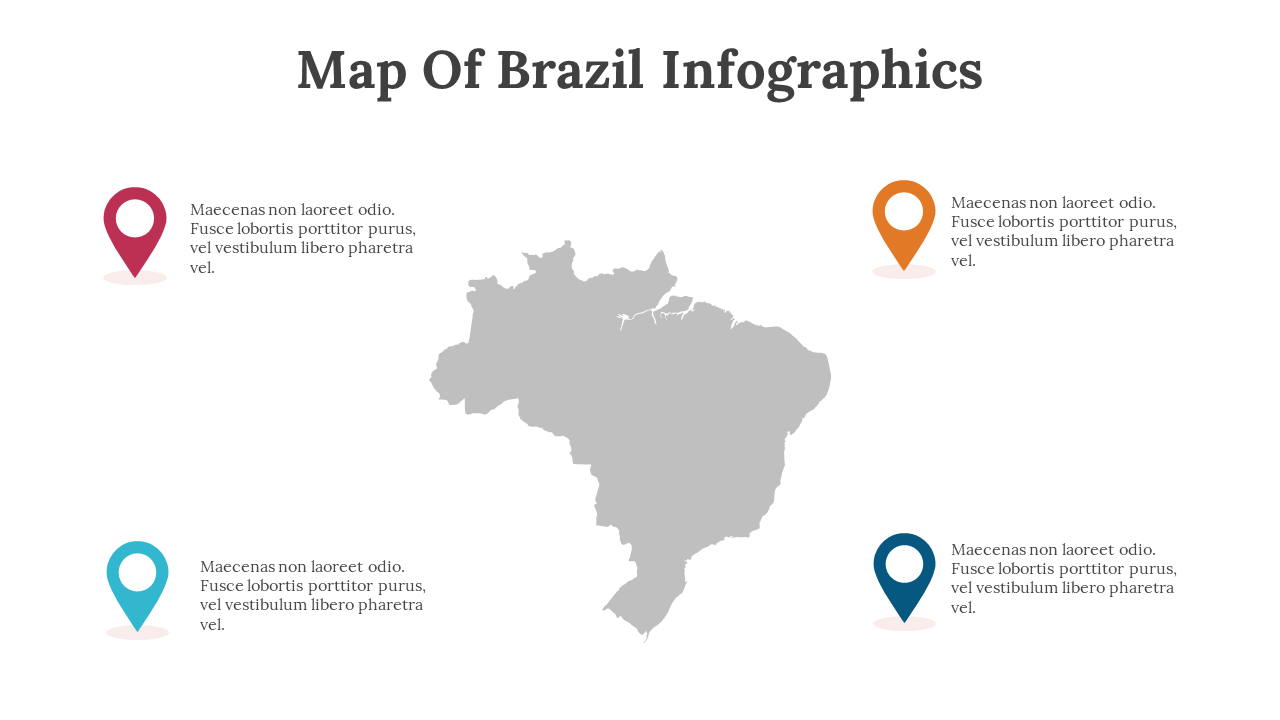 Map Of Brazil Infographics

Maecenas non laoreet odio. Fusce lobortis porttitor purus, vel vestibulum libero pharetra vel.

Maecenas non laoreet odio. Fusce lobortis porttitor purus, vel vestibulum libero pharetra vel.

Maecenas non laoreet odio. Fusce lobortis porttitor purus, vel vestibulum libero pharetra vel.

Maecenas non laoreet odio. Fusce lobortis porttitor purus, vel vestibulum libero pharetra vel.