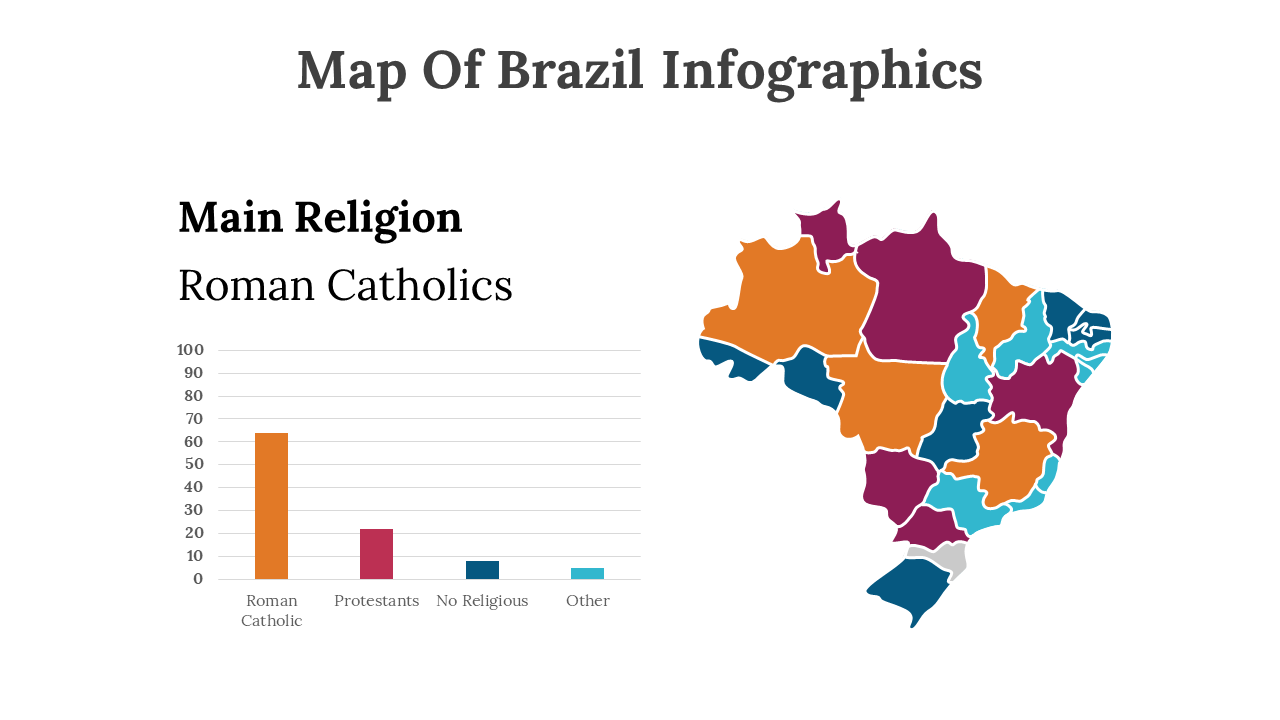 Map Of Brazil Infographics

Main Religion

Roman Catholics

100
90
80
70
60
50
40
30
20
10
0

Roman Catholic
Protestants
No Religious
Other