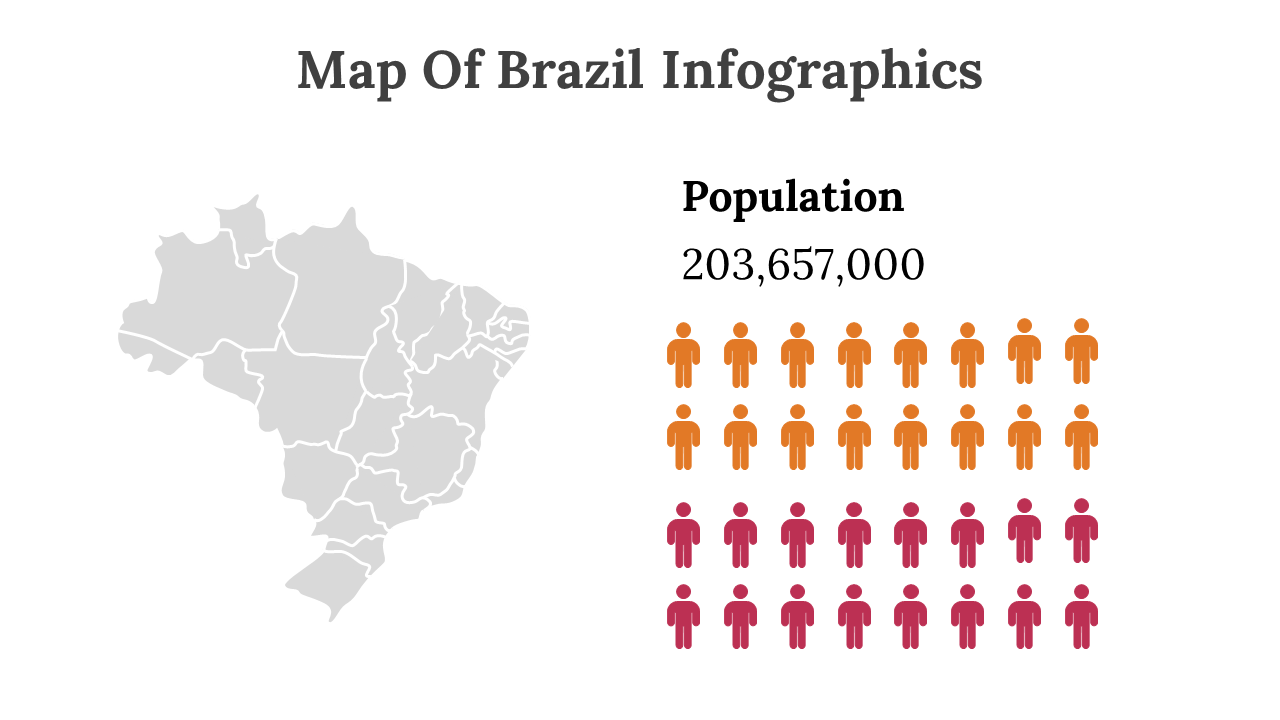 Map Of Brazil Infographics

Population

203,657,000