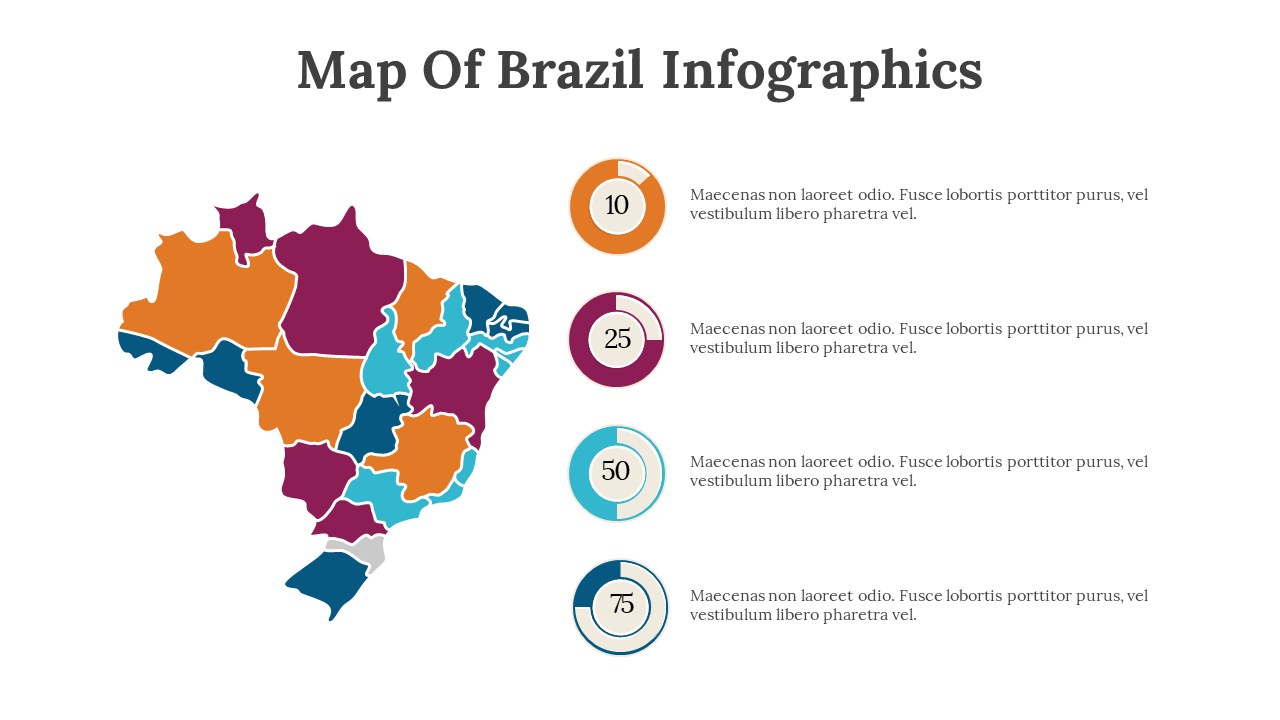 Map Of Brazil Infographics

10

Maecenas non laoreet odio. Fusce lobortis porttitor purus, vel vestibulum libero pharetra vel.

25

Maecenas non laoreet odio. Fusce lobortis porttitor purus, vel vestibulum libero pharetra vel.

50

Maecenas non laoreet odio. Fusce lobortis porttitor purus, vel vestibulum libero pharetra vel.

75

Maecenas non laoreet odio. Fusce lobortis porttitor purus, vel vestibulum libero pharetra vel.