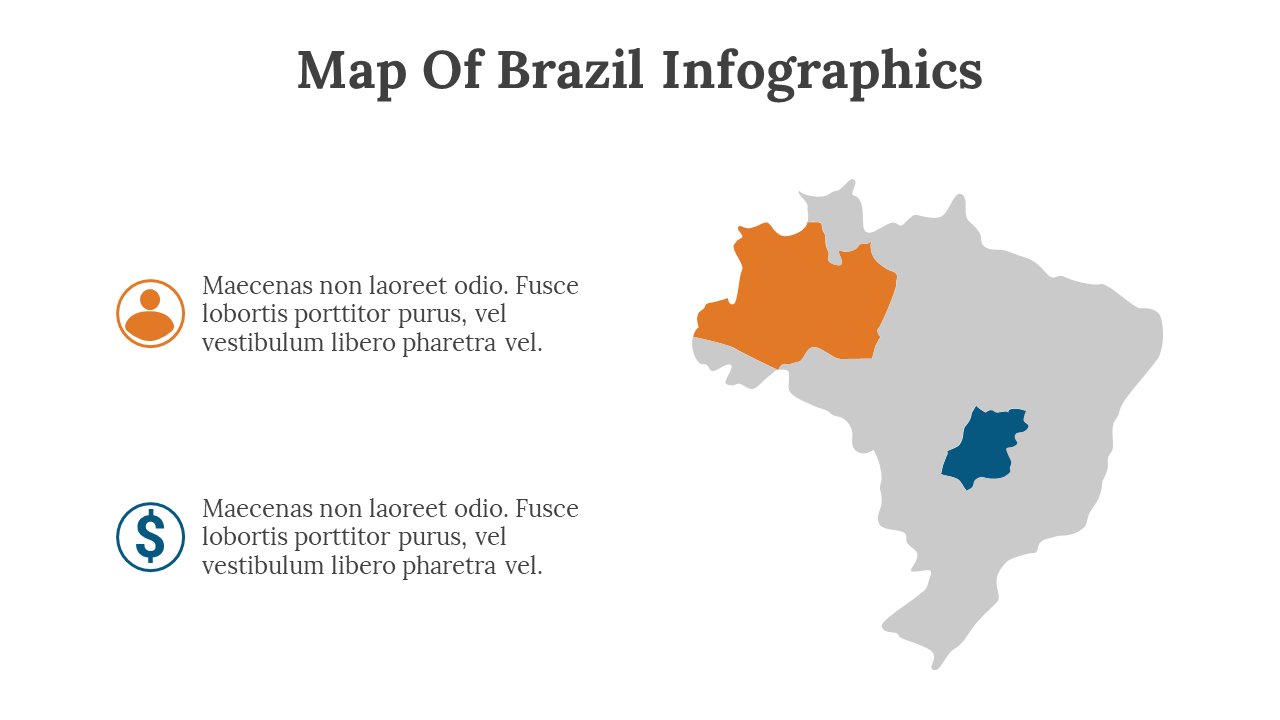 Map Of Brazil Infographics

Maecenas non laoreet odio. Fusce lobortis porttitor purus, vel vestibulum libero pharetra vel.

$

Maecenas non laoreet odio. Fusce lobortis porttitor purus, vel vestibulum libero pharetra vel.