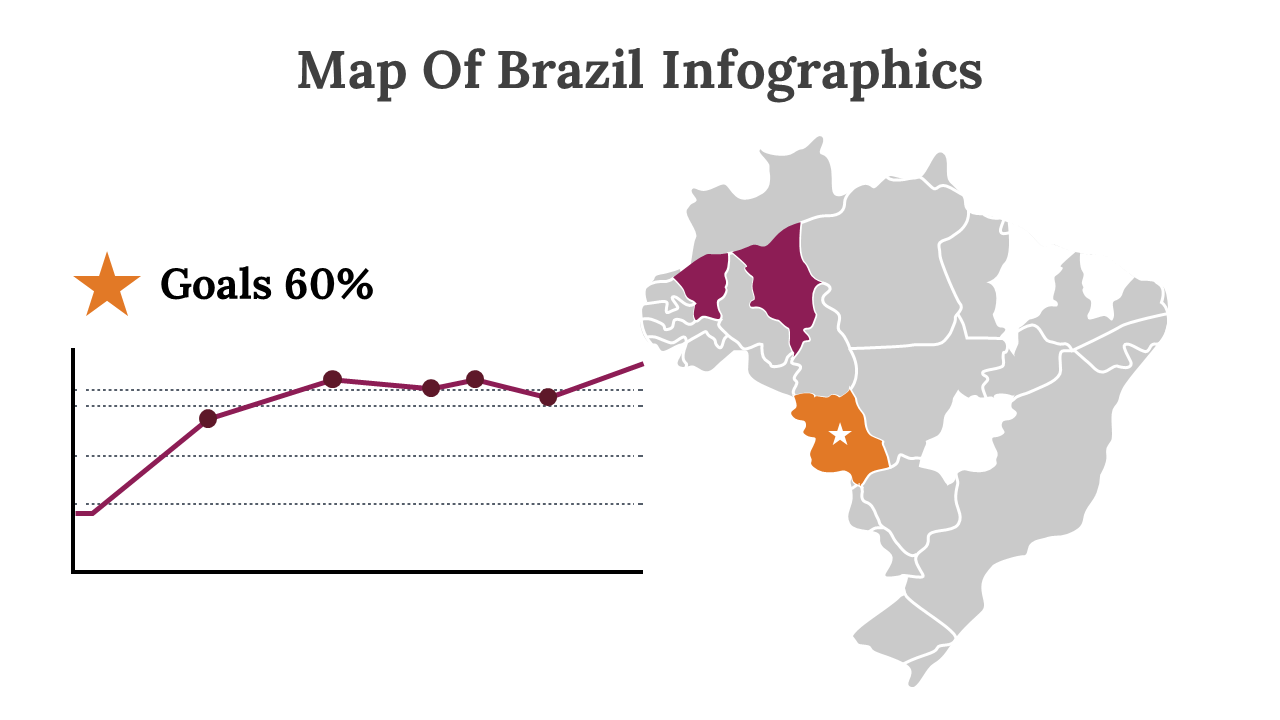 Map Of Brazil Infographics

Goals 60%