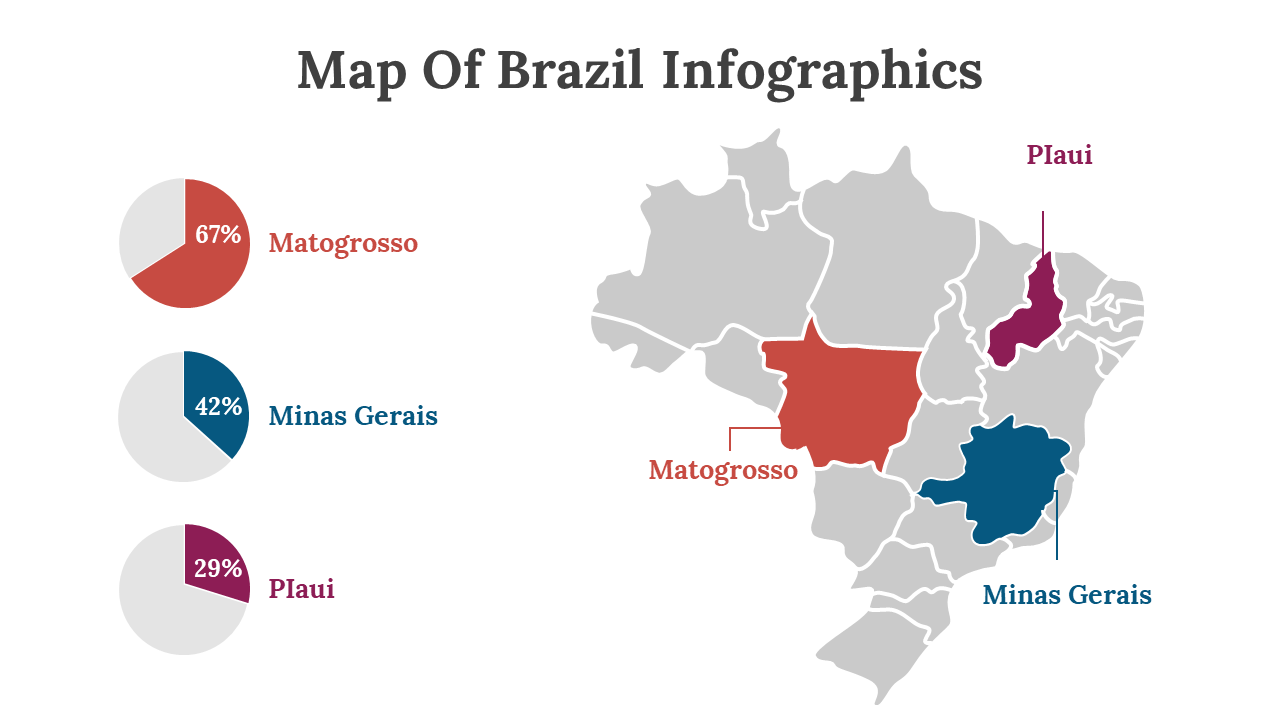 Map Of Brazil Infographics

67%
Matogrosso

42%
Minas Gerais

29%
PIaui

PIaui

Matogrosso

Minas Gerais