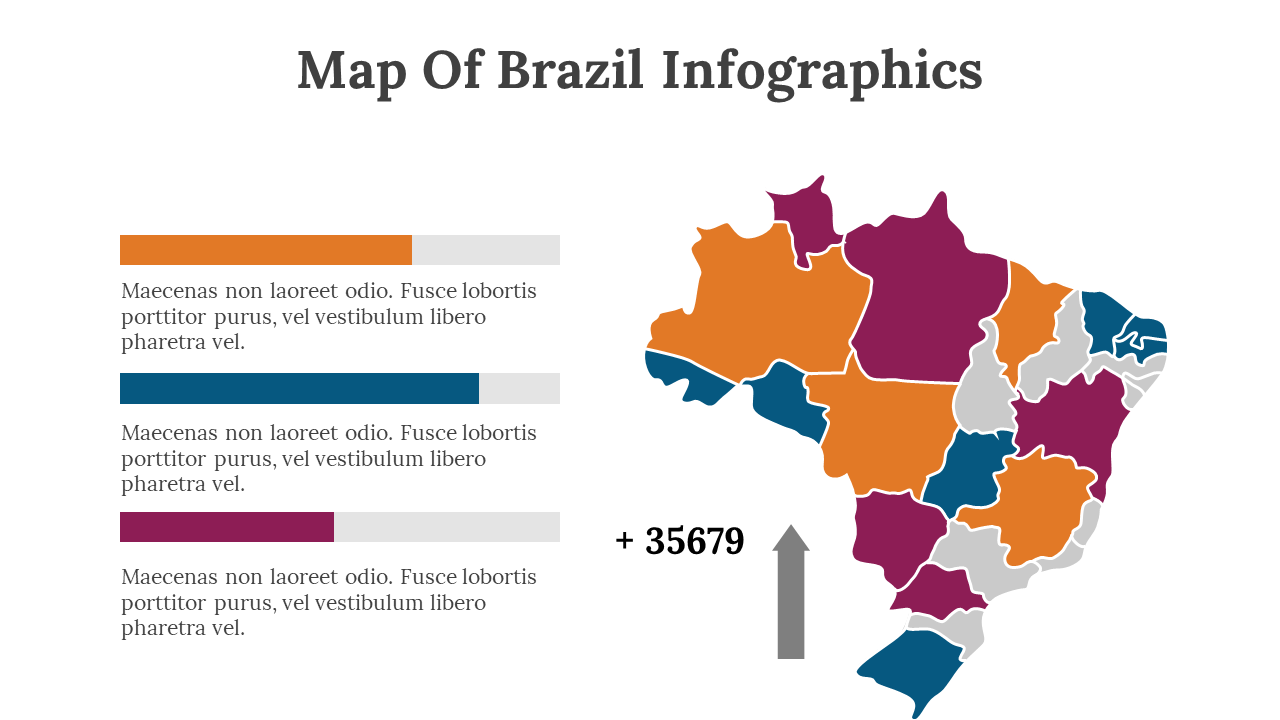 Map Of Brazil Infographics

Maecenas non laoreet odio. Fusce lobortis porttitor purus, vel vestibulum libero pharetra vel.

Maecenas non laoreet odio. Fusce lobortis porttitor purus, vel vestibulum libero pharetra vel.

Maecenas non laoreet odio. Fusce lobortis porttitor purus, vel vestibulum libero pharetra vel.

+ 35679