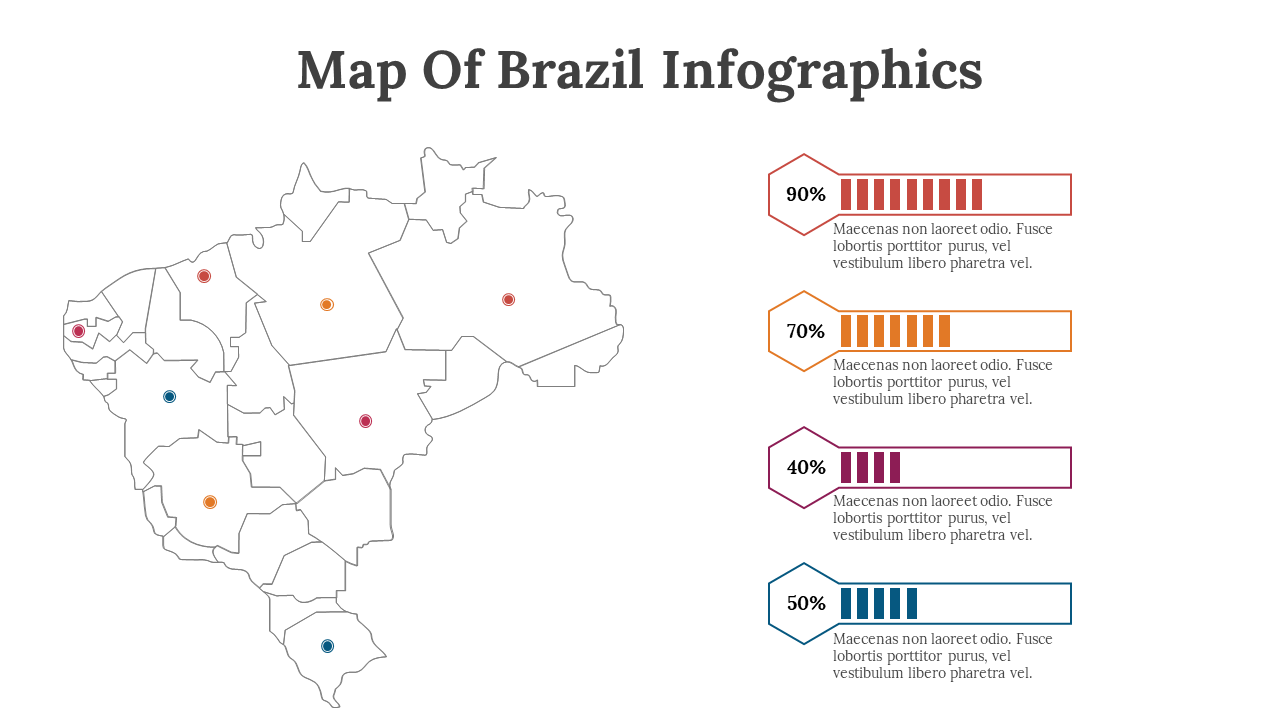 Map Of Brazil Infographics

90%

Maecenas non laoreet odio. Fusce lobortis porttitor purus, vel vestibulum libero pharetra vel.

70%

Maecenas non laoreet odio. Fusce lobortis porttitor purus, vel vestibulum libero pharetra vel.

40%

Maecenas non laoreet odio. Fusce lobortis porttitor purus, vel vestibulum libero pharetra vel.

50%

Maecenas non laoreet odio. Fusce lobortis porttitor purus, vel vestibulum libero pharetra vel.