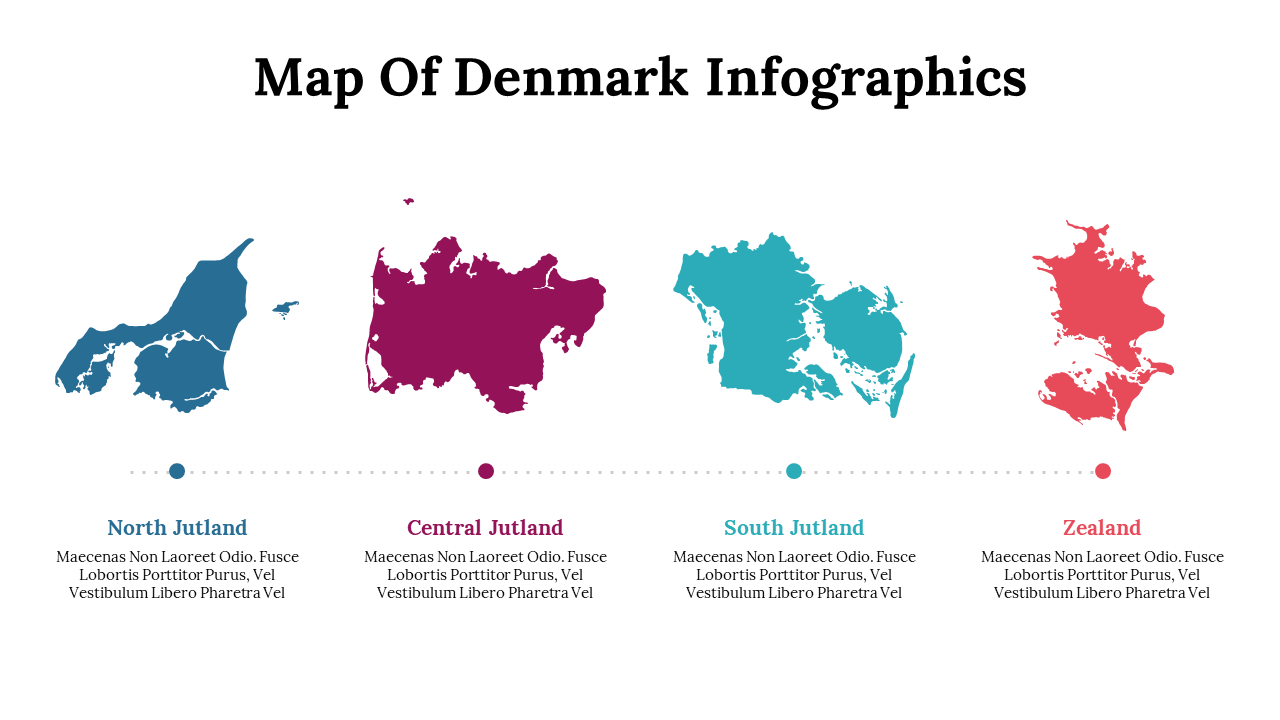 Map Of Denmark Infographics

North Jutland

Maecenas Non Laoreet Odio. Fusce Lobortis Porttitor Purus, Vel Vestibulum Libero Pharetra Vel

Central Jutland

Maecenas Non Laoreet Odio. Fusce Lobortis Porttitor Purus, Vel Vestibulum Libero Pharetra Vel

South Jutland

Maecenas Non Laoreet Odio. Fusce Lobortis Porttitor Purus, Vel Vestibulum Libero Pharetra Vel

Zealand

Maecenas Non Laoreet Odio. Fusce Lobortis Porttitor Purus, Vel Vestibulum Libero Pharetra Vel