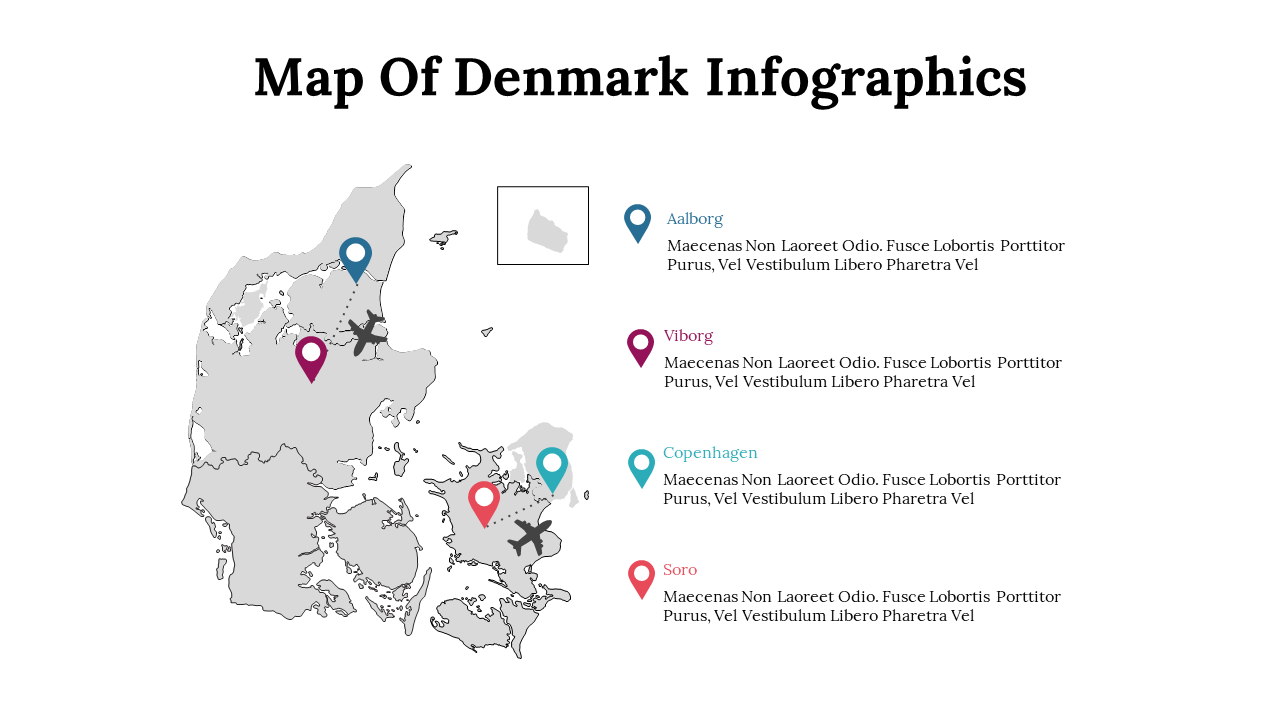 Map Of Denmark Infographics

Aalborg

Maecenas Non Laoreet Odio. Fusce Lobortis Porttitor Purus, Vel Vestibulum Libero Pharetra Vel

Viborg

Maecenas Non Laoreet Odio. Fusce Lobortis Porttitor Purus, Vel Vestibulum Libero Pharetra Vel

Copenhagen

Maecenas Non Laoreet Odio. Fusce Lobortis Porttitor Purus, Vel Vestibulum Libero Pharetra Vel

Soro

Maecenas Non Laoreet Odio. Fusce Lobortis Porttitor Purus, Vel Vestibulum Libero Pharetra Vel