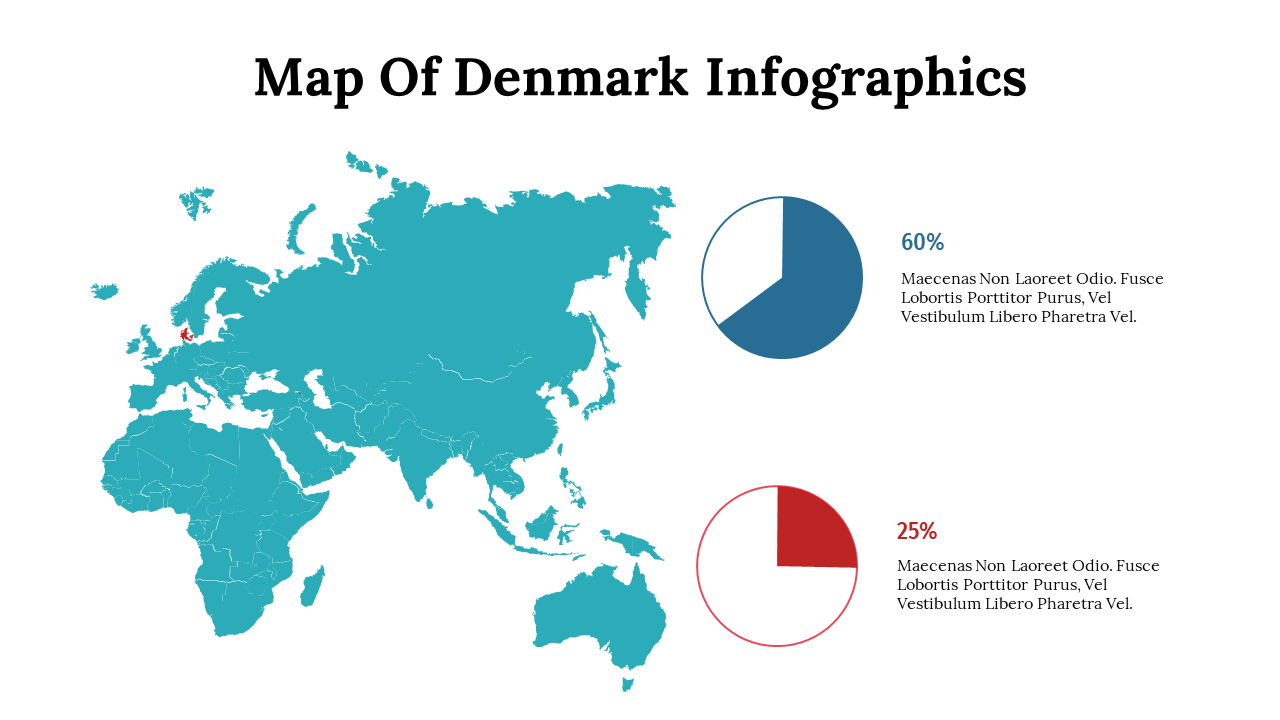 Map Of Denmark Infographics

60%

Maecenas Non Laoreet Odio. Fusce Lobortis Porttitor Purus, Vel Vestibulum Libero Pharetra Vel.

25%

Maecenas Non Laoreet Odio. Fusce Lobortis Porttitor Purus, Vel Vestibulum Libero Pharetra Vel.