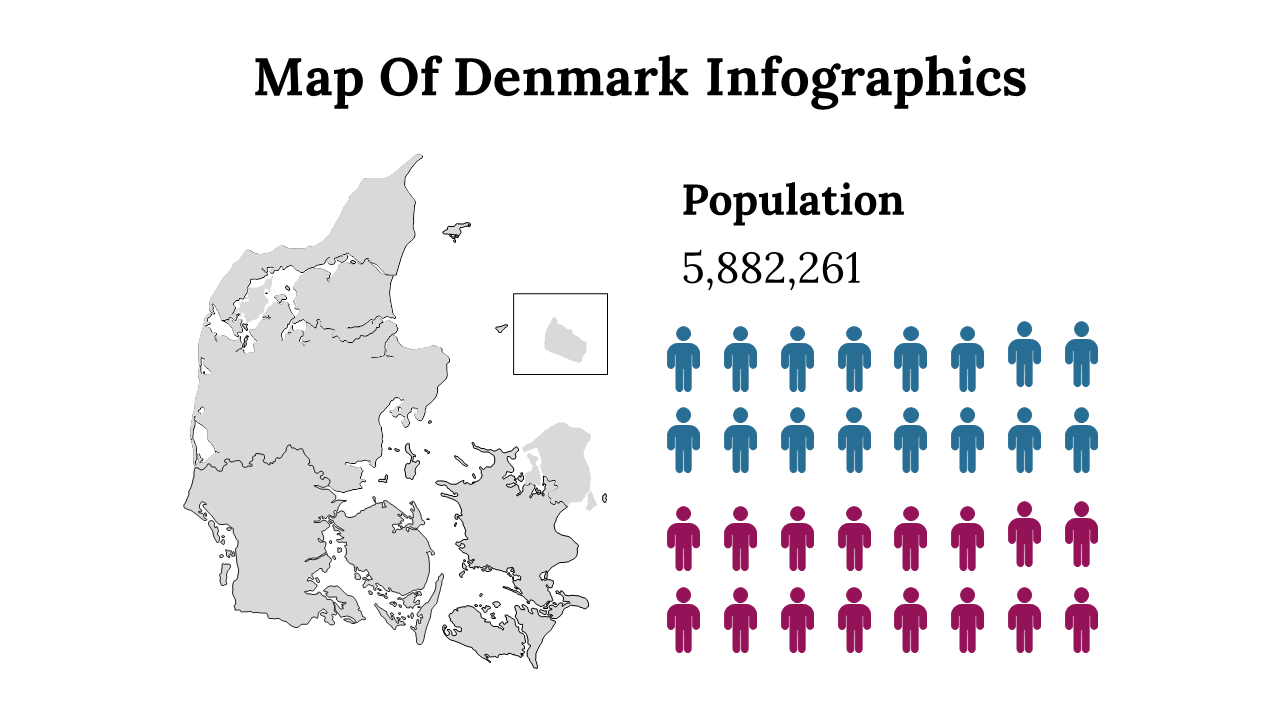 Map Of Denmark Infographics

Population

5,882,261