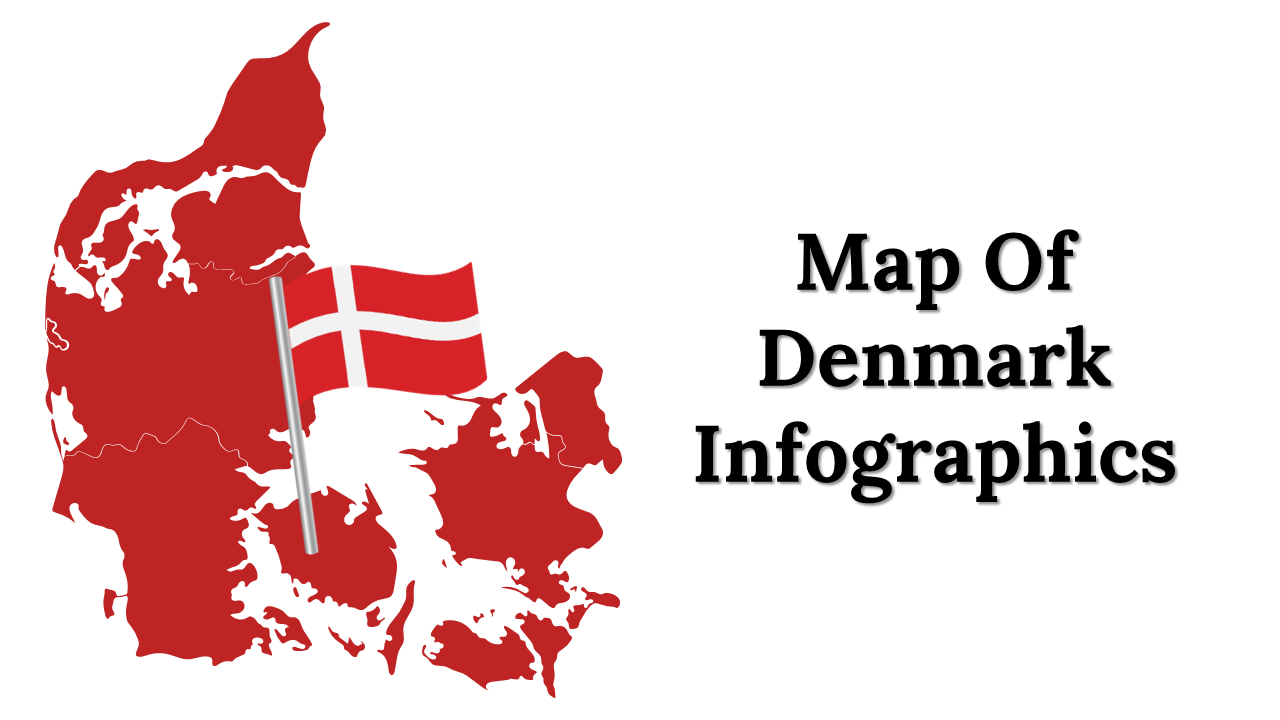 Map Of Denmark Infographics