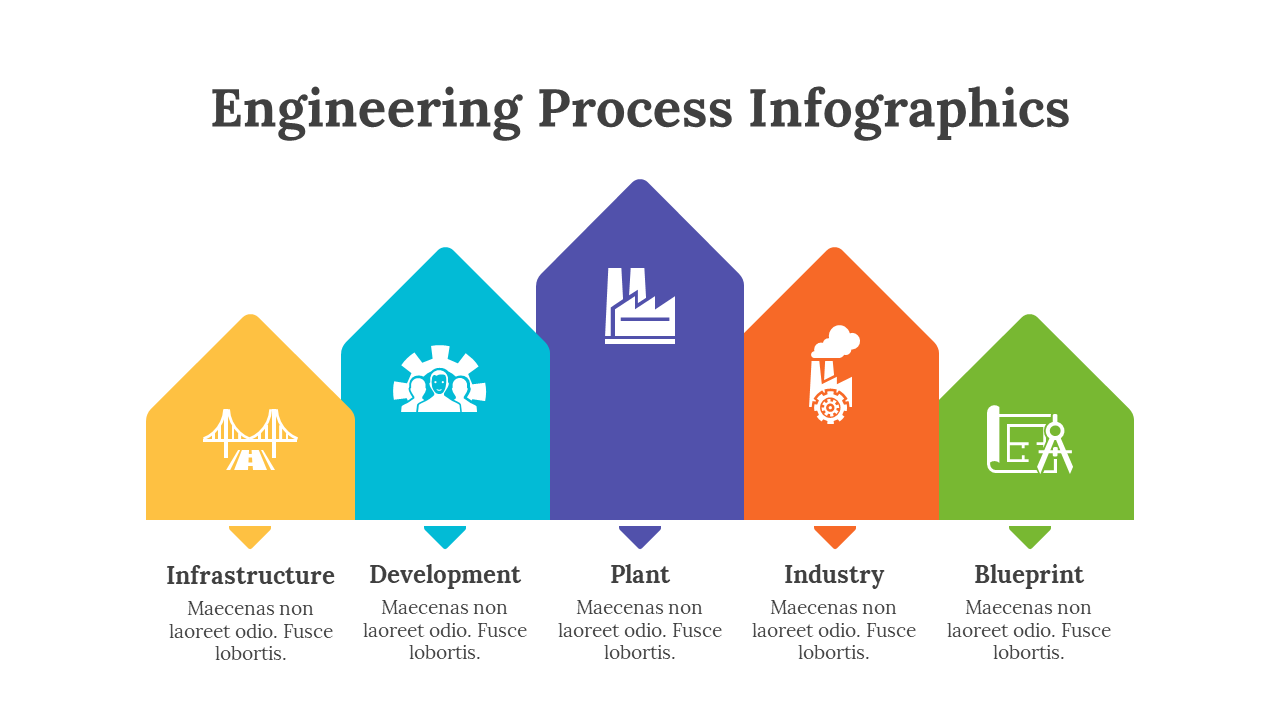 Engineering Process Infographics

Infrastructure
Maecenas non laoreet odio. Fusce lobortis.

Development
Maecenas non laoreet odio. Fusce lobortis.

Plant
Maecenas non laoreet odio. Fusce lobortis.

Industry
Maecenas non laoreet odio. Fusce lobortis.

Blueprint
Maecenas non laoreet odio. Fusce lobortis.