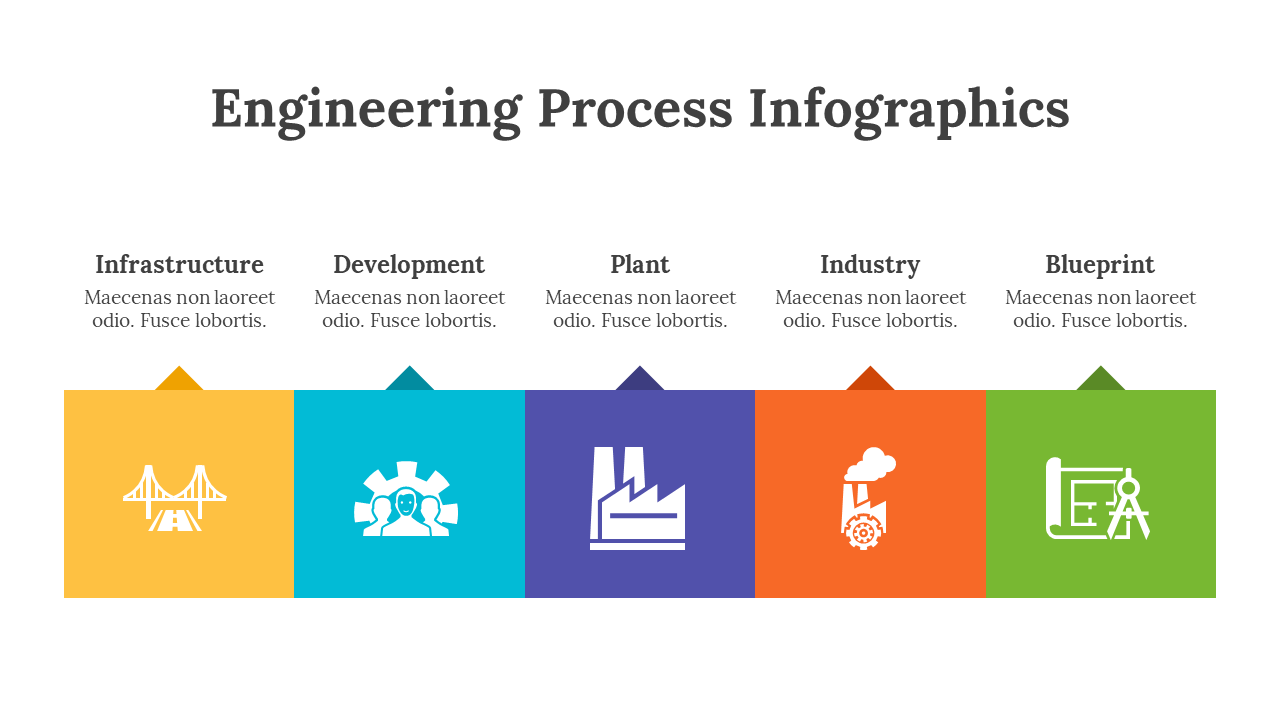 Engineering Process Infographics

Infrastructure
Maecenas non laoreet odio. Fusce lobortis.

Development
Maecenas non laoreet odio. Fusce lobortis.

Plant
Maecenas non laoreet odio. Fusce lobortis.

Industry
Maecenas non laoreet odio. Fusce lobortis.

Blueprint
Maecenas non laoreet odio. Fusce lobortis.